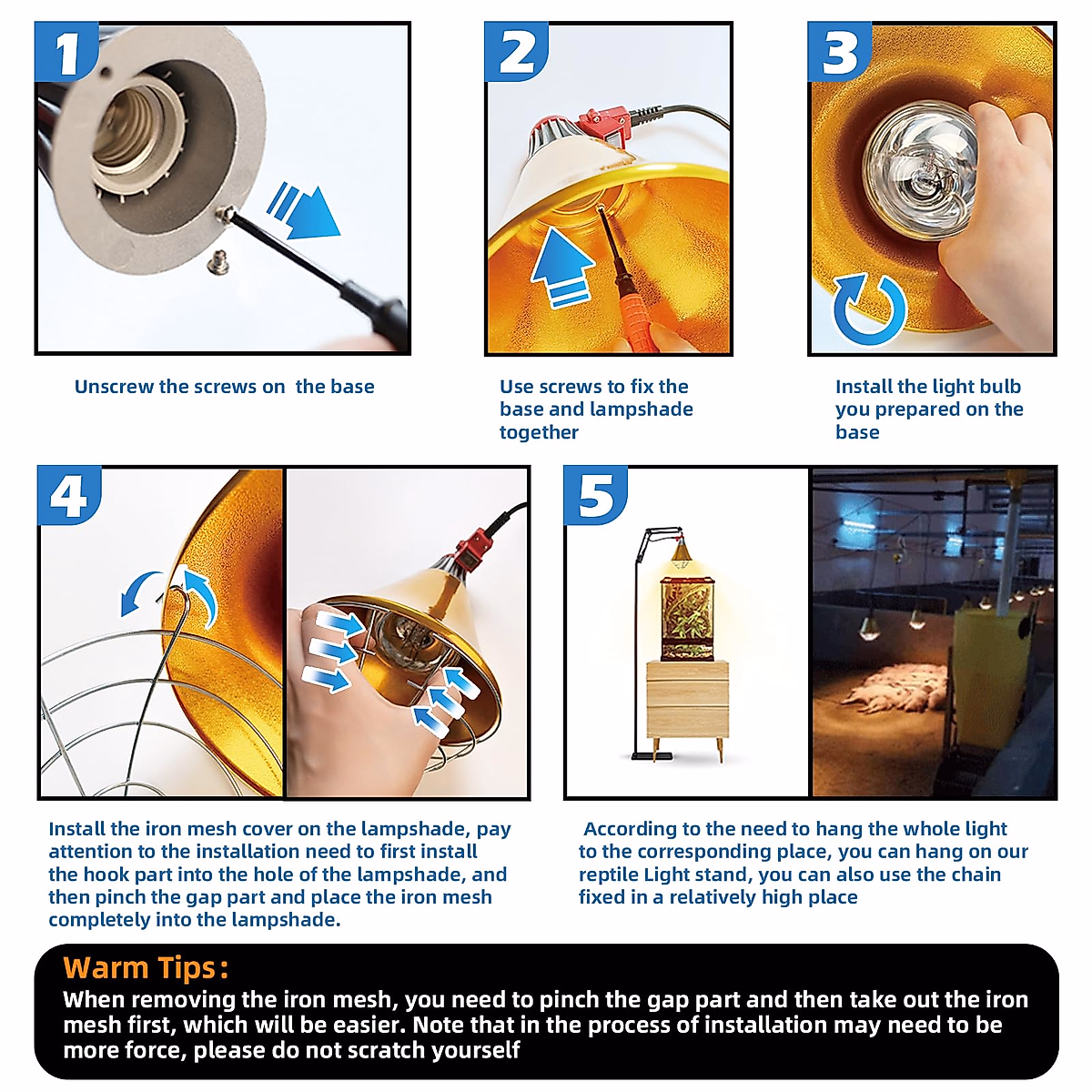 1

Unscrew the screws on the base

2

Use screws to fix the base and lampshade together

3

Install the light bulb you prepared on the base

4

Install the iron mesh cover on the lampshade, pay attention to the installation need to first install the hook part into the hole of the lampshade, and then pinch the gap part and place the iron mesh completely into the lampshade.

5

According to the need to hang the whole light to the corresponding place, you can hang on our reptile Light stand, you can also use the chain fixed in a relatively high place

Warm Tips:
When removing the iron mesh, you need to pinch the gap part and then take out the iron mesh first, which will be easier. Note that in the process of installation may need to be more force, please do not scratch yourself