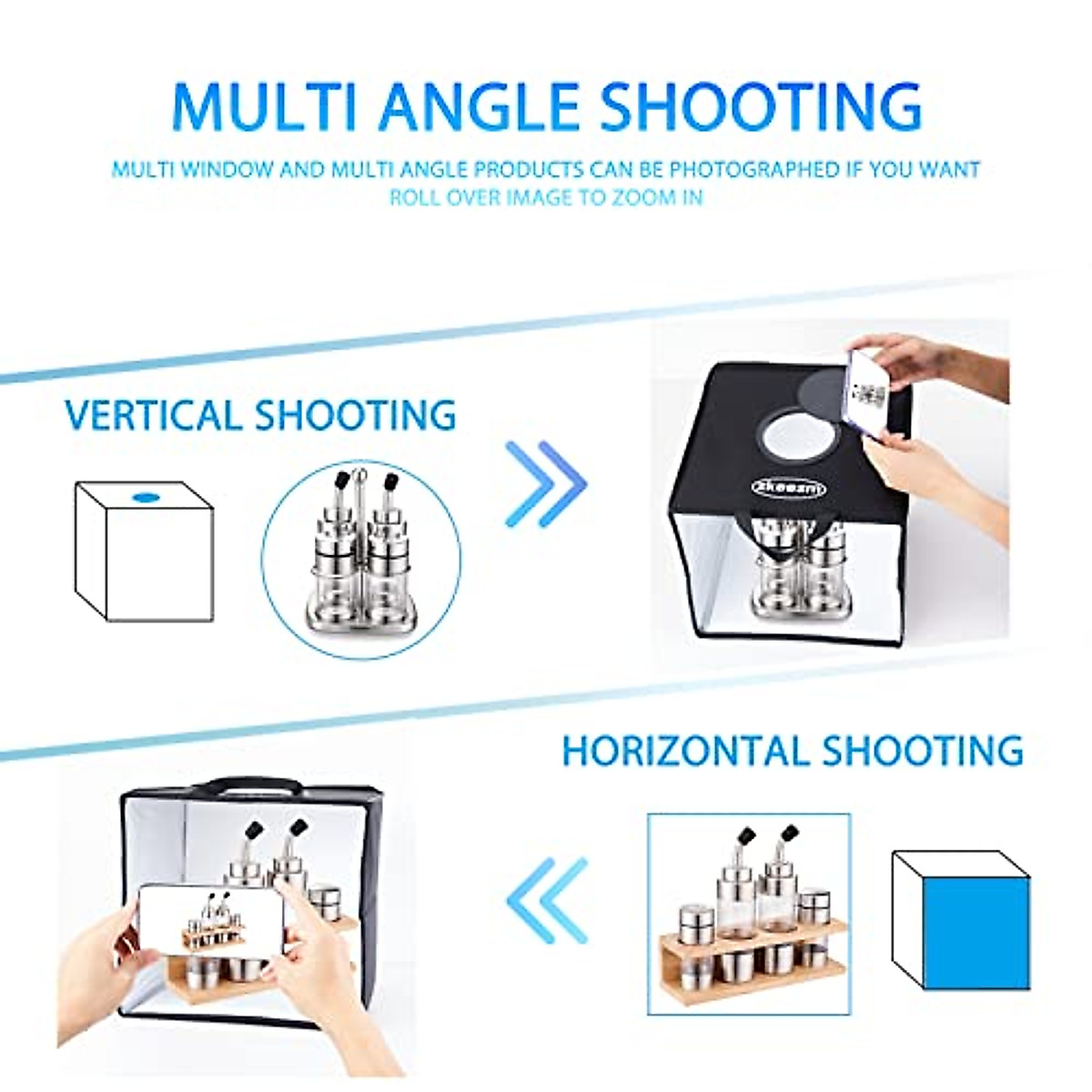 MULTI ANGLE SHOOTING

MULTI WINDOW AND MULTI ANGLE PRODUCTS CAN BE PHOTOGRAPHED IF YOU WANT
ROLL OVER IMAGE TO ZOOM IN

VERTICAL SHOOTING

Zkeezm

HORIZONTAL SHOOTING