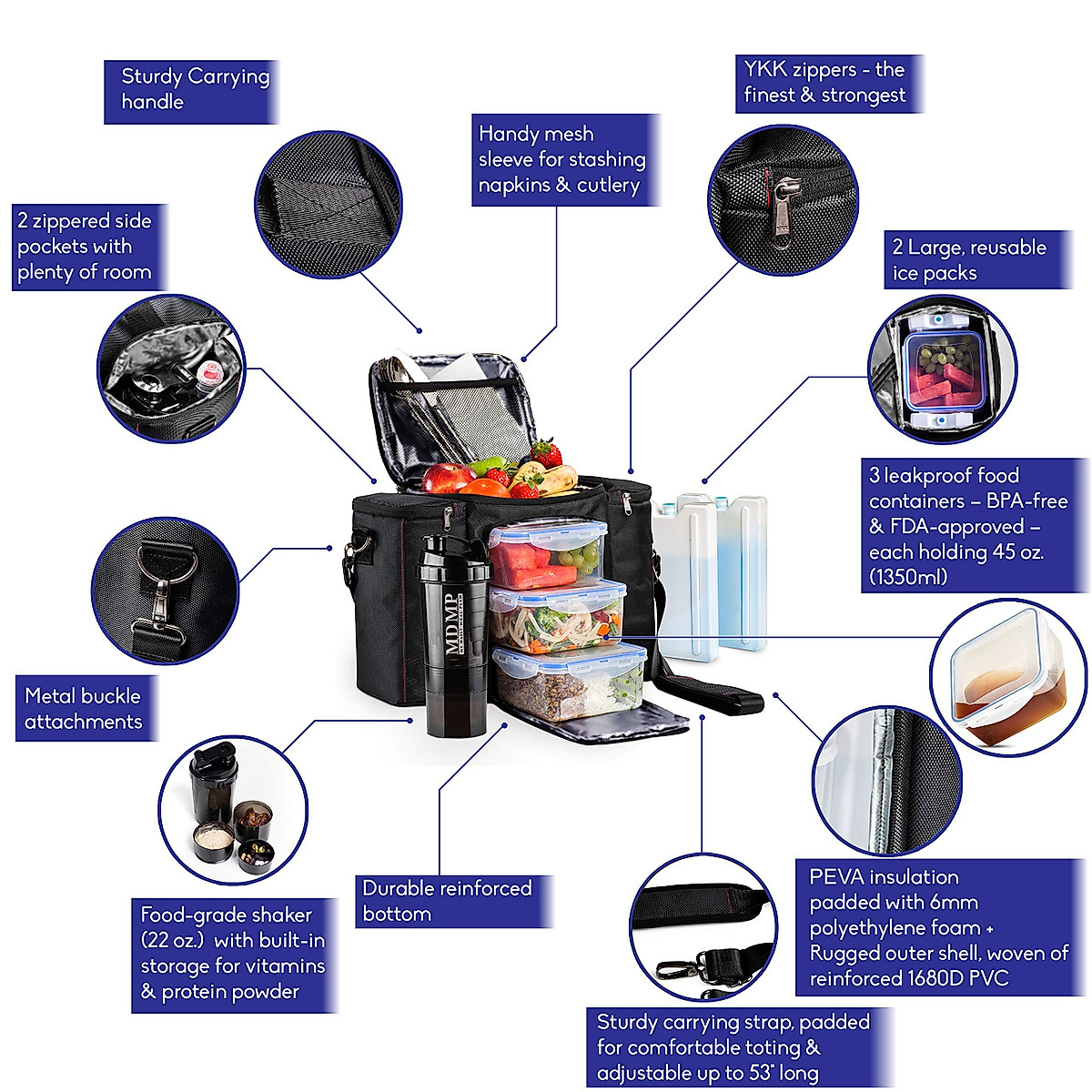 Sturdy Carrying handle

Handy mesh sleeve for stashing napkins & cutlery

YKK zippers - the finest & strongest

2 zippered side pockets with plenty of room

2 Large, reusable ice packs

3 leakproof food containers – BPA-free & FDA-approved – each holding 45 oz. (1350ml)

MDMP

Metal buckle attachments

Food-grade shaker (22 oz.) with built-in storage for vitamins & protein powder

Durable reinforced bottom

PEVA insulation padded with 6mm polyethylene foam + Rugged outer shell, woven of reinforced 1680D PVC

Sturdy carrying strap, padded for comfortable toting & adjustable up to 53" long