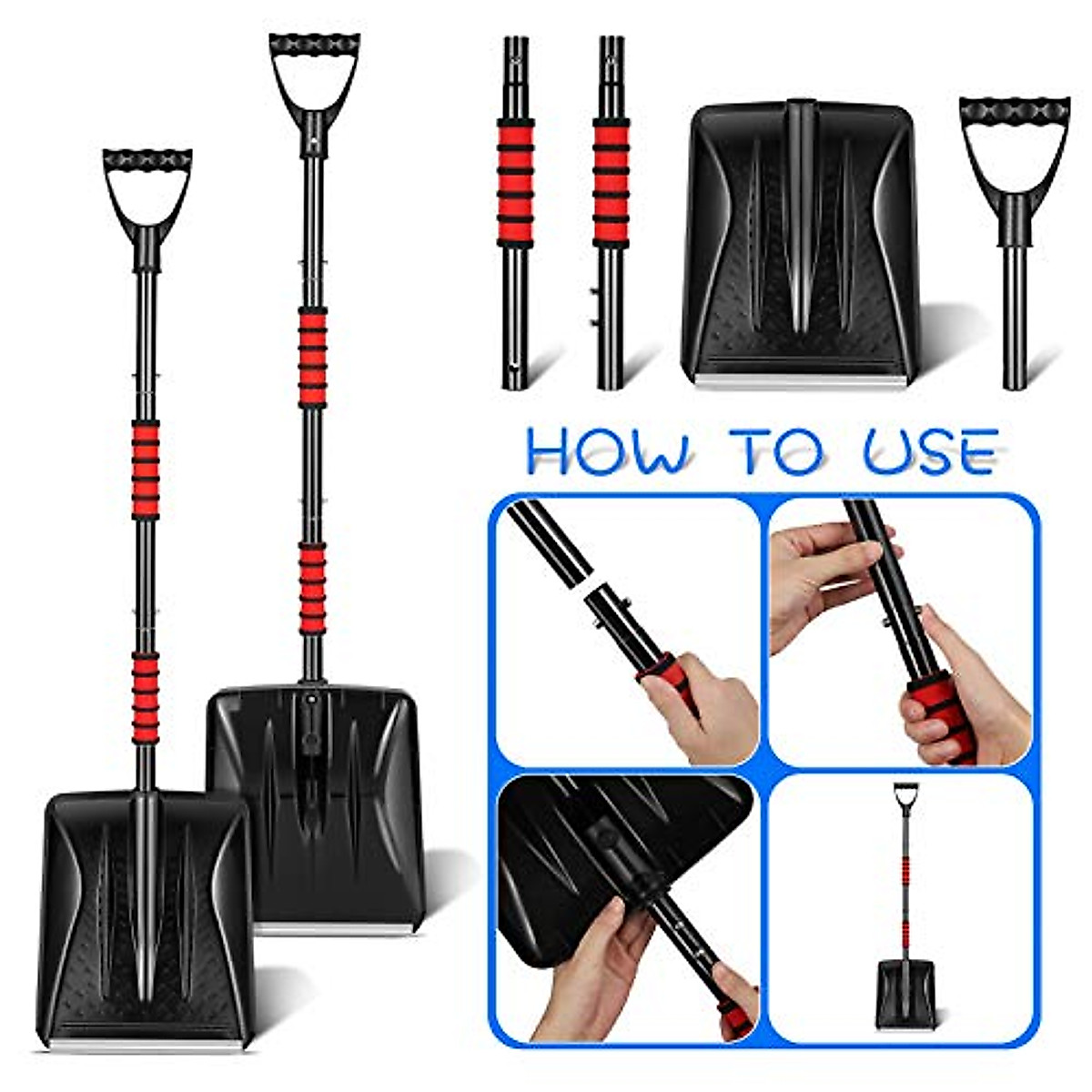 HOW TO USE