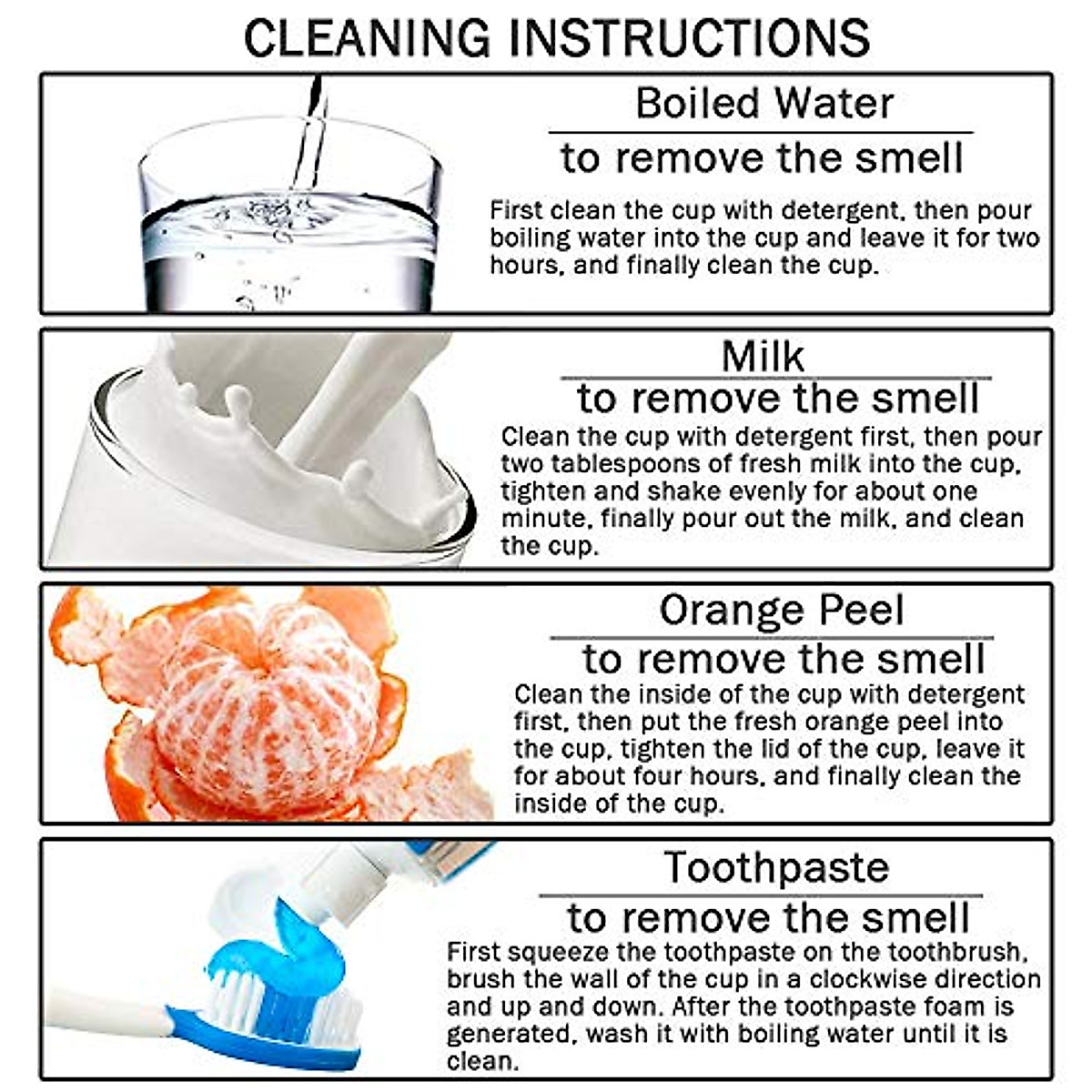 CLEANING INSTRUCTIONS

Boiled Water

to remove the smell

First clean the cup with detergent, then pour boiling water into the cup and leave it for two hours, and finally clean the cup.

Milk

to remove the smell

Clean the cup with detergent first, then pour two tablespoons of fresh milk into the cup, tighten and shake evenly for about one minute, finally pour out the milk, and clean the cup.

Orange Peel

to remove the smell

Clean the inside of the cup with detergent first, then put the fresh orange peel into the cup, tighten the lid of the cup, leave it for about four hours, and finally clean the inside of the cup.

Toothpaste

to remove the smell

First squeeze the toothpaste on the toothbrush, brush the wall of the cup in a clockwise direction and up and down. After the toothpaste foam is generated, wash it with boiling water until it is clean.