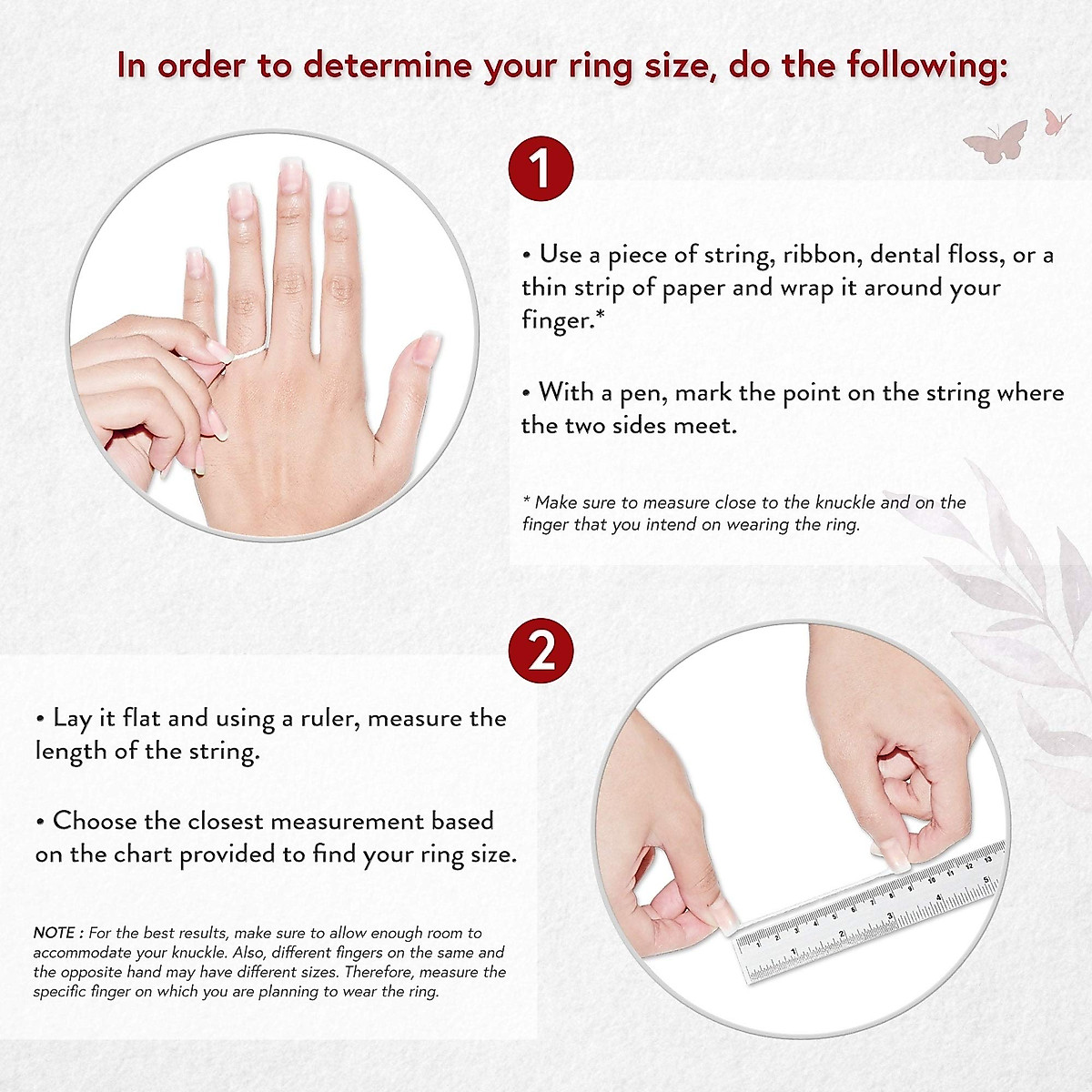 In order to determine your ring size, do the following:

1

• Use a piece of string, ribbon, dental floss, or a thin strip of paper and wrap it around your finger.*

• With a pen, mark the point on the string where the two sides meet.

* Make sure to measure close to the knuckle and on the finger that you intend on wearing the ring.

2

• Lay it flat and using a ruler, measure the length of the string.

• Choose the closest measurement based on the chart provided to find your ring size.

NOTE : For the best results, make sure to allow enough room to accommodate your knuckle. Also, different fingers on the same and the opposite hand may have different sizes. Therefore, measure the specific finger on which you are planning to wear the ring.

1 2 3 4 5 6 7 8 9 10 11 12 13
1 2 3 4 5