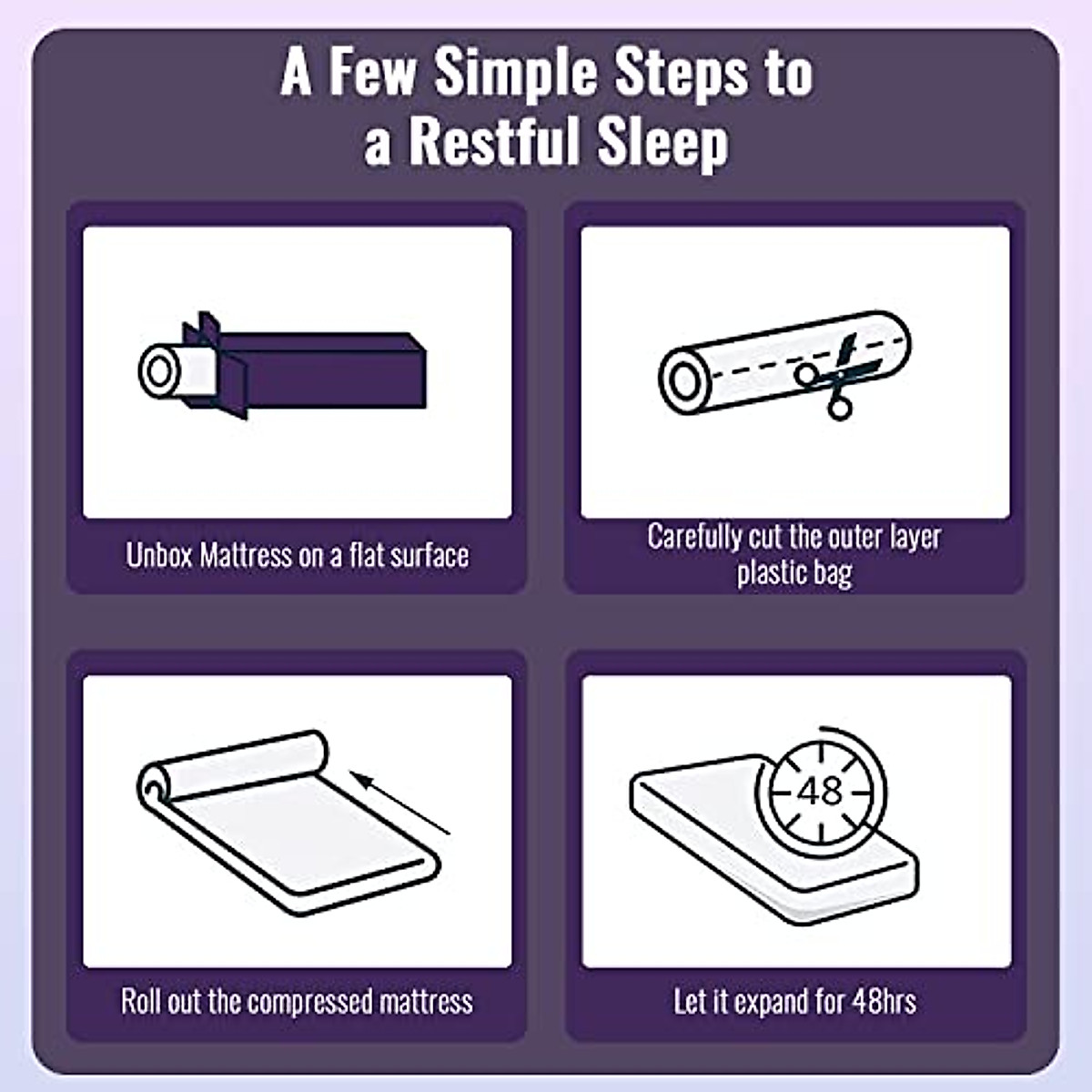 A Few Simple Steps to a Restful Sleep

Unbox Mattress on a flat surface

Carefully cut the outer layer plastic bag

Roll out the compressed mattress

48

Let it expand for 48hrs