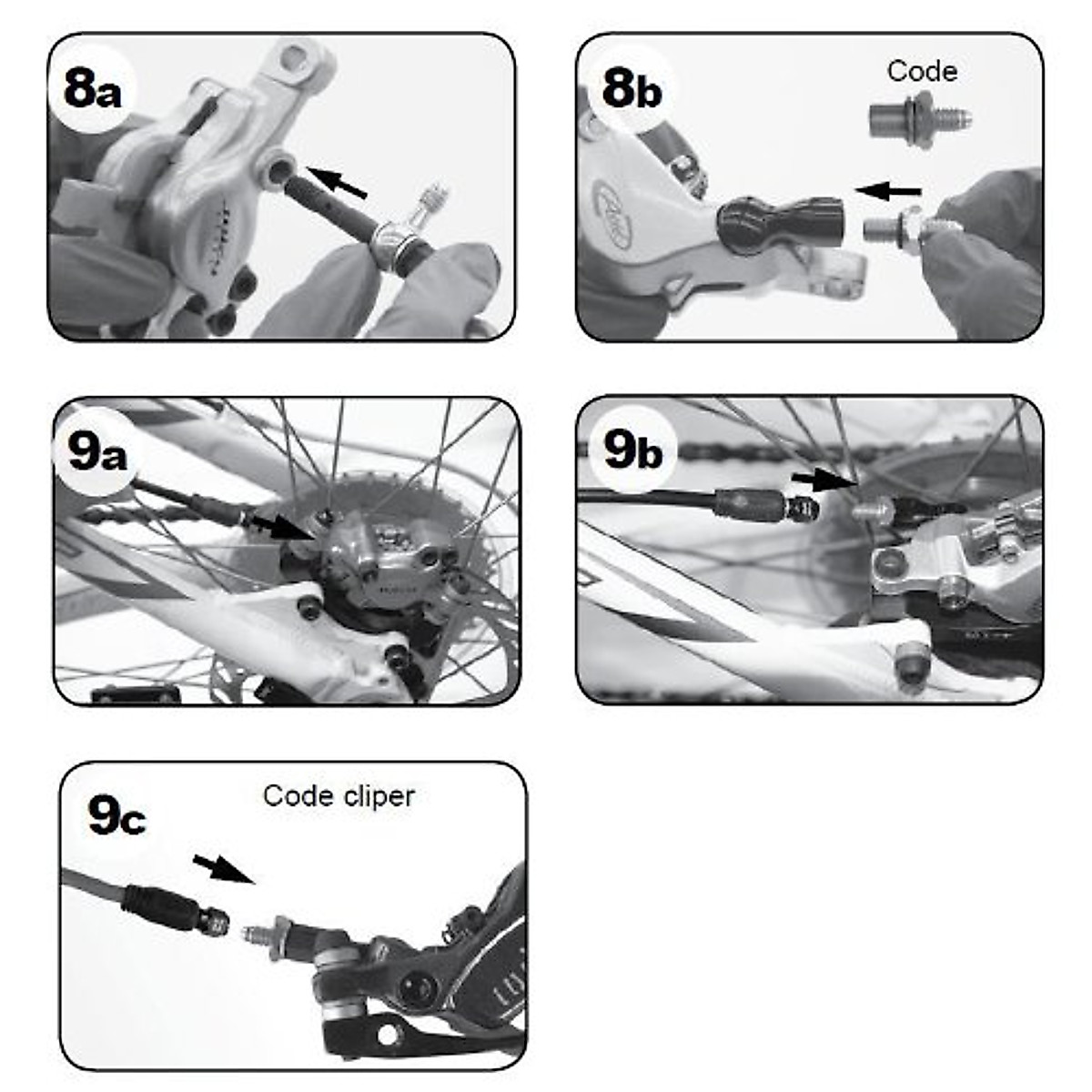 8a

8b

Code

9a

9b

9c

Code cliper