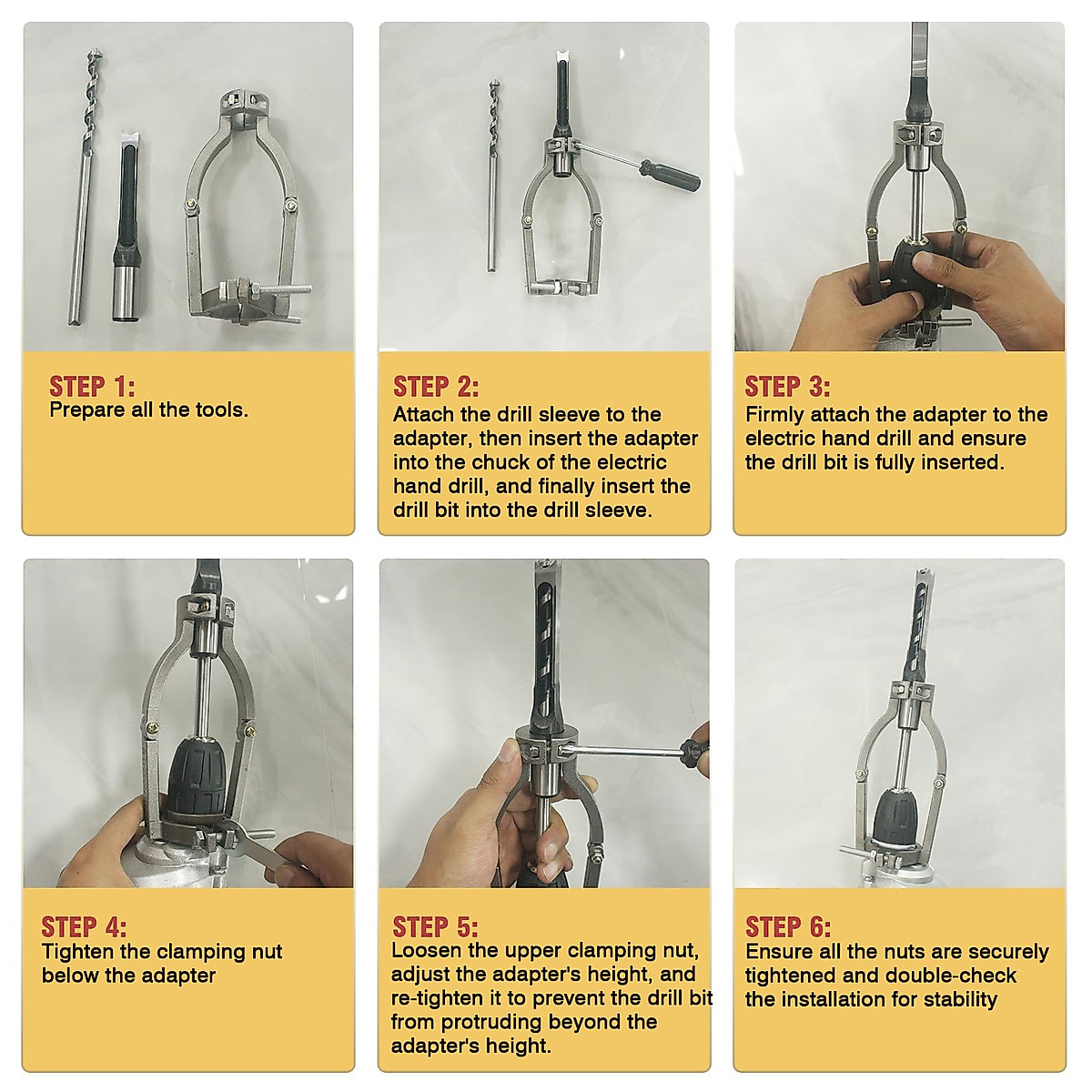 STEP 1:
Prepare all the tools.

STEP 2:
Attach the drill sleeve to the adapter, then insert the adapter into the chuck of the electric hand drill, and finally insert the drill bit into the drill sleeve.

STEP 3:
Firmly attach the adapter to the electric hand drill and ensure the drill bit is fully inserted.

STEP 4:
Tighten the clamping nut below the adapter

STEP 5:
Loosen the upper clamping nut, adjust the adapter's height, and re-tighten it to prevent the drill bit from protruding beyond the adapter's height.

STEP 6:
Ensure all the nuts are securely tightened and double-check the installation for stability