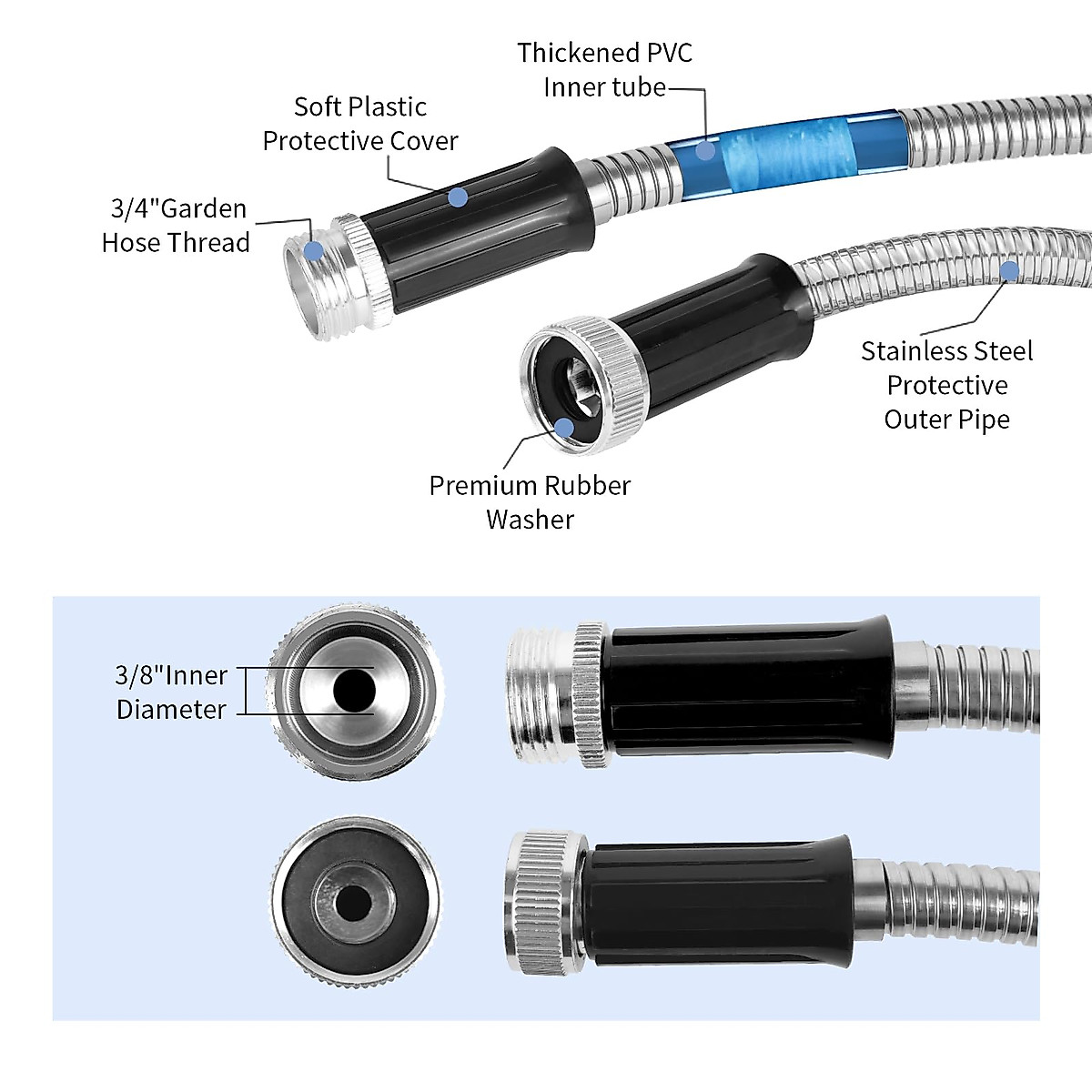 Thickened PVC
Inner tube

Soft Plastic
Protective Cover

3/4"Garden
Hose Thread

Stainless Steel
Protective
Outer Pipe

Premium Rubber
Washer

3/8"Inner
Diameter