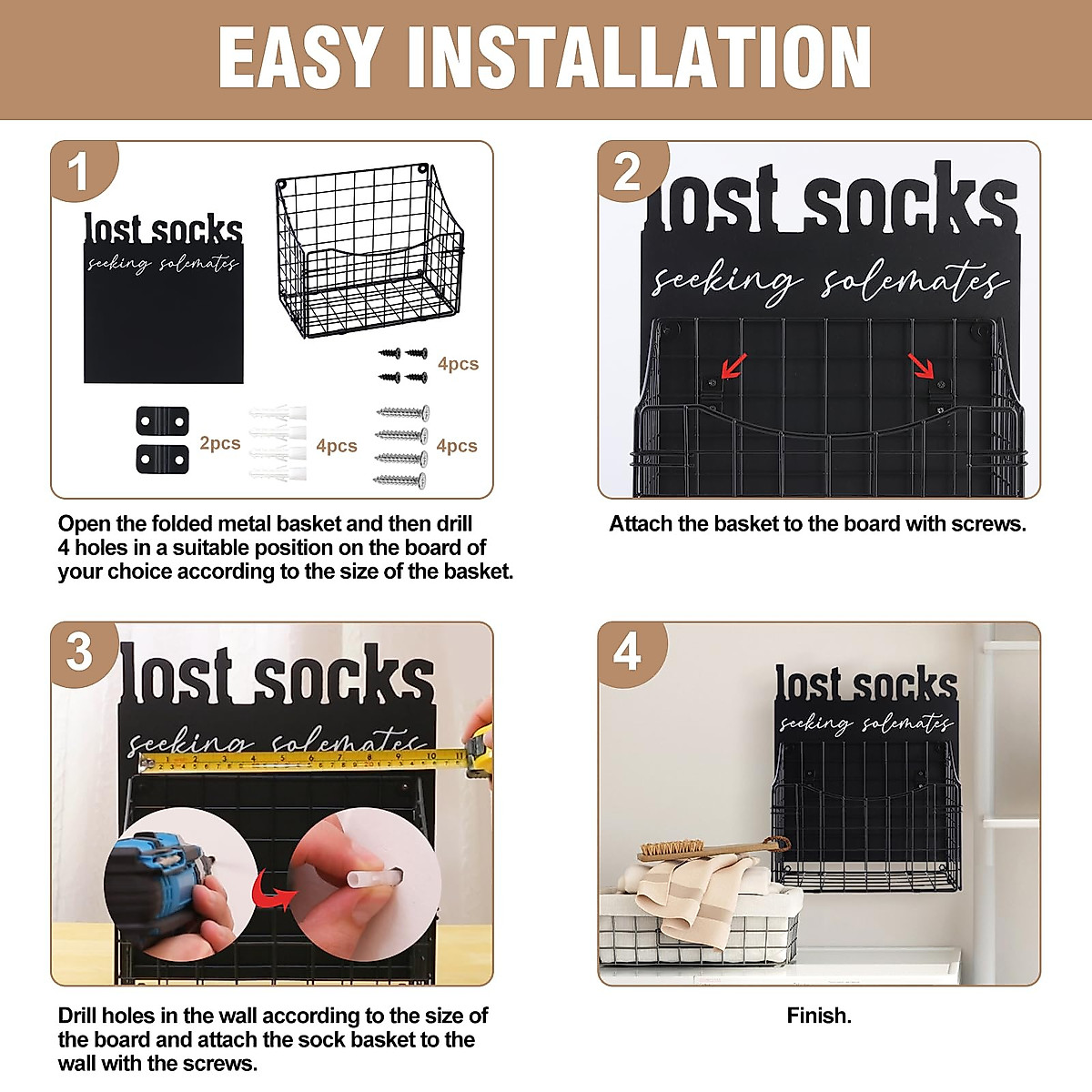 EASY INSTALLATION

1

lost socks
seeking solemates

4pcs

2pcs 4pcs 4pcs

Open the folded metal basket and then drill 4 holes in a suitable position on the board of your choice according to the size of the basket.

2

lost socks
seeking solemates

Attach the basket to the board with screws.

3

lost socks
seeking solemates

Drill holes in the wall according to the size of the board and attach the sock basket to the wall with the screws.

4

lost socks
seeking solemates

Finish.