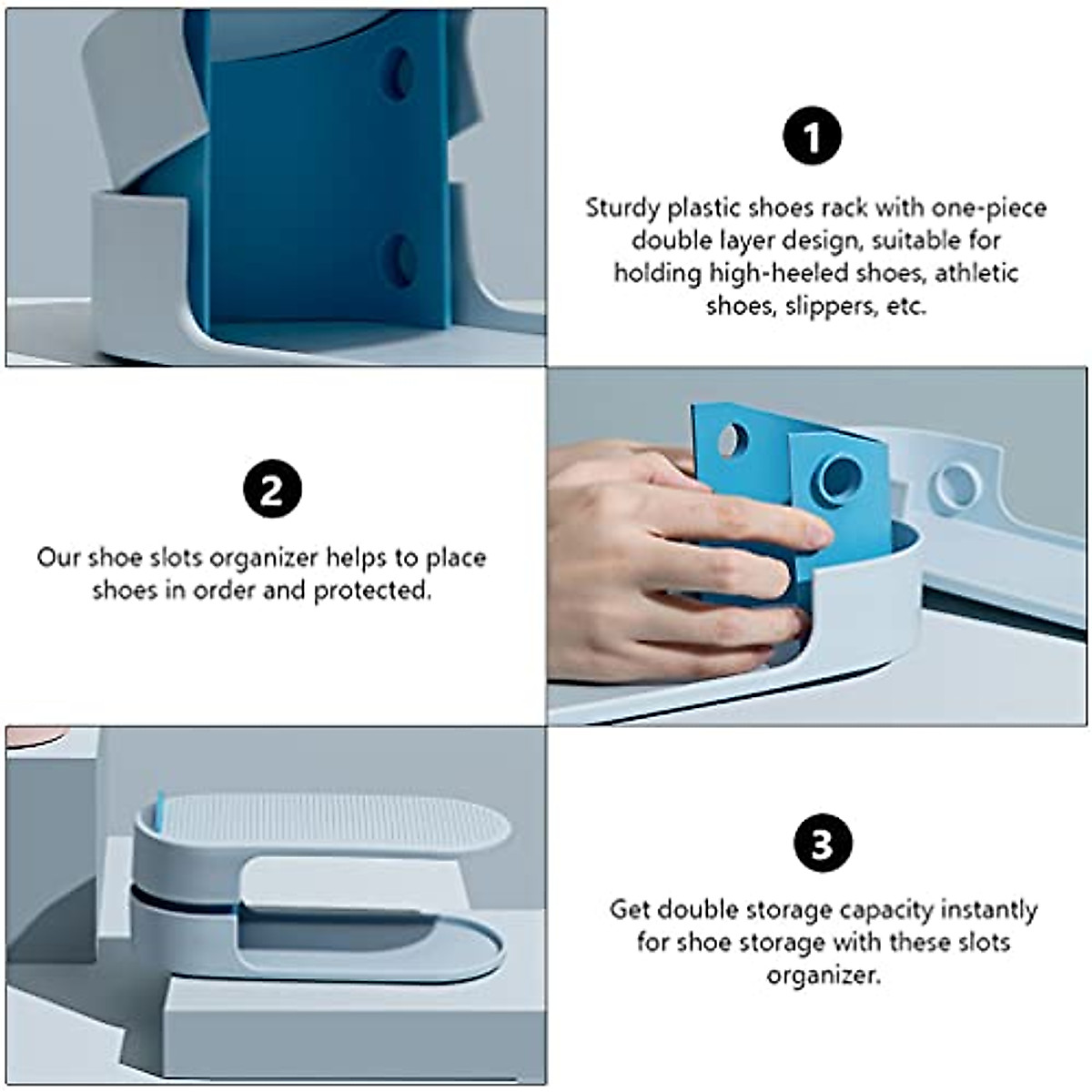 1

Sturdy plastic shoes rack with one-piece double layer design, suitable for holding high-heeled shoes, athletic shoes, slippers, etc.

2

Our shoe slots organizer helps to place shoes in order and protected.

3

Get double storage capacity instantly for shoe storage with these slots organizer.