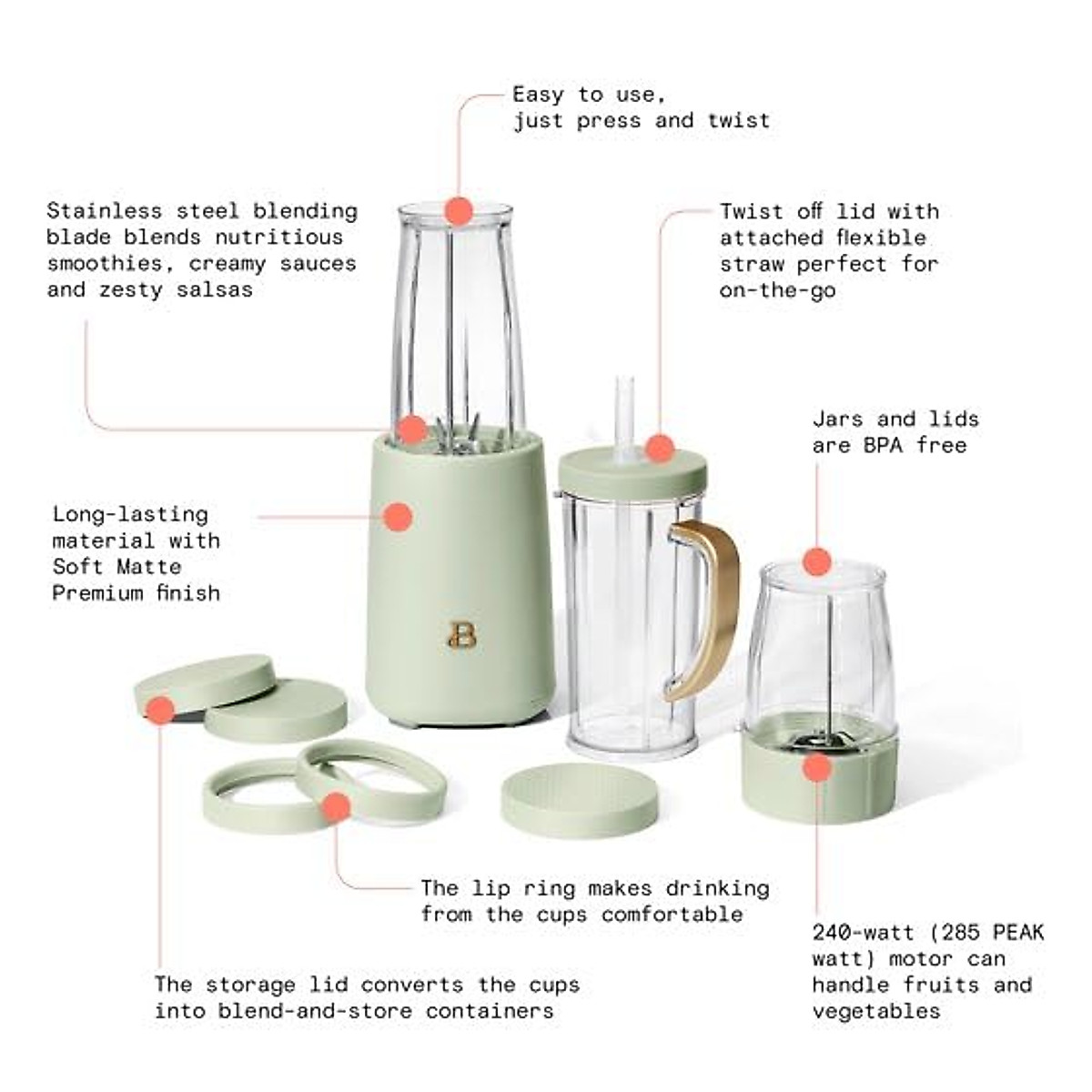 Easy to use,
just press and twist

Stainless steel blending blade blends nutritious smoothies, creamy sauces and zesty salsas

Twist off lid with attached flexible straw perfect for on-the-go

Jars and lids are BPA free

Long-lasting material with Soft Matte Premium finish

B

The lip ring makes drinking from the cups comfortable

240-watt (285 PEAK watt) motor can handle fruits and vegetables

The storage lid converts the cups into blend-and-store containers