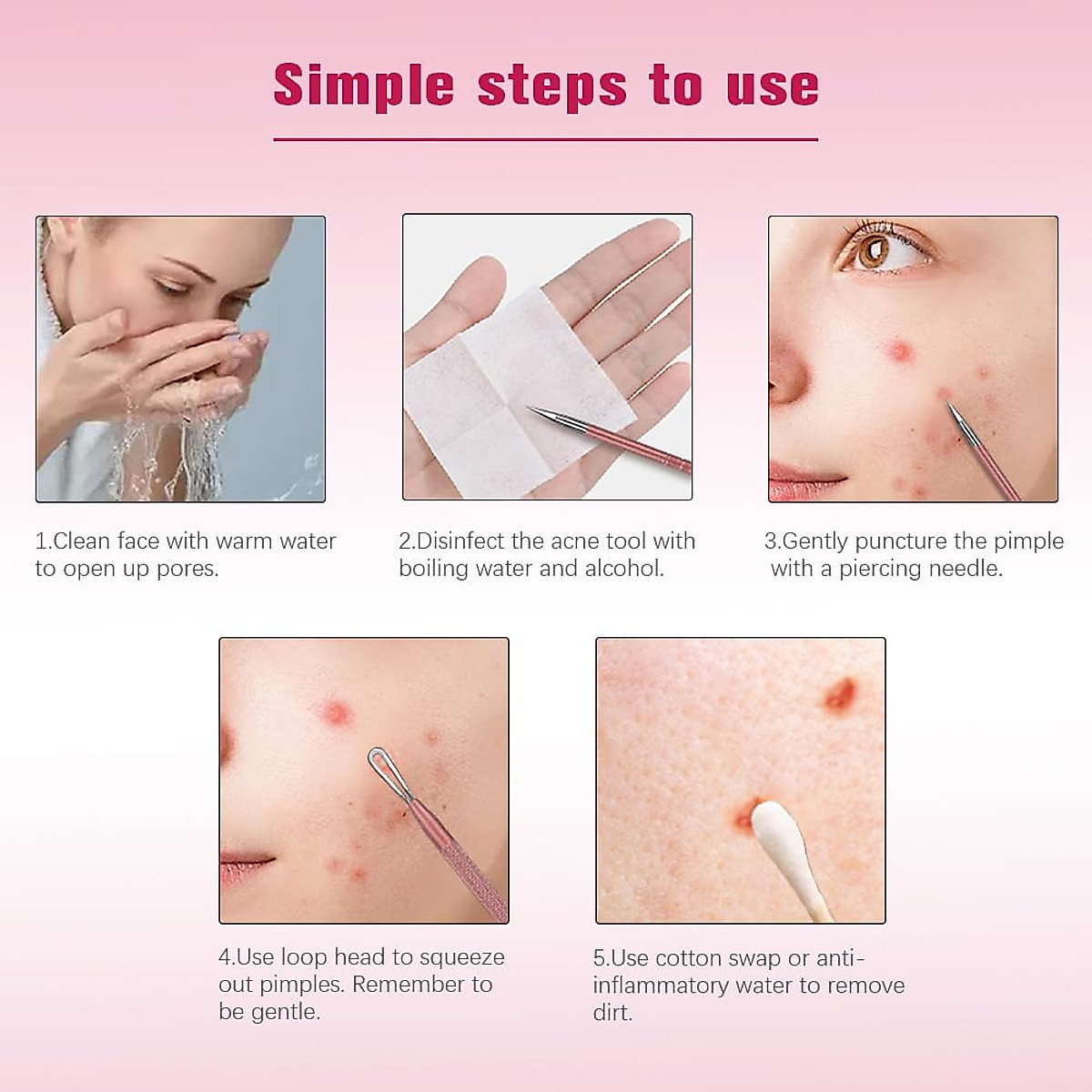 Simple steps to use

1.Clean face with warm water to open up pores.

2.Disinfect the acne tool with boiling water and alcohol.

3.Gently puncture the pimple with a piercing needle.

4.Use loop head to squeeze out pimples. Remember to be gentle.

5.Use cotton swap or anti-inflammatory water to remove dirt.