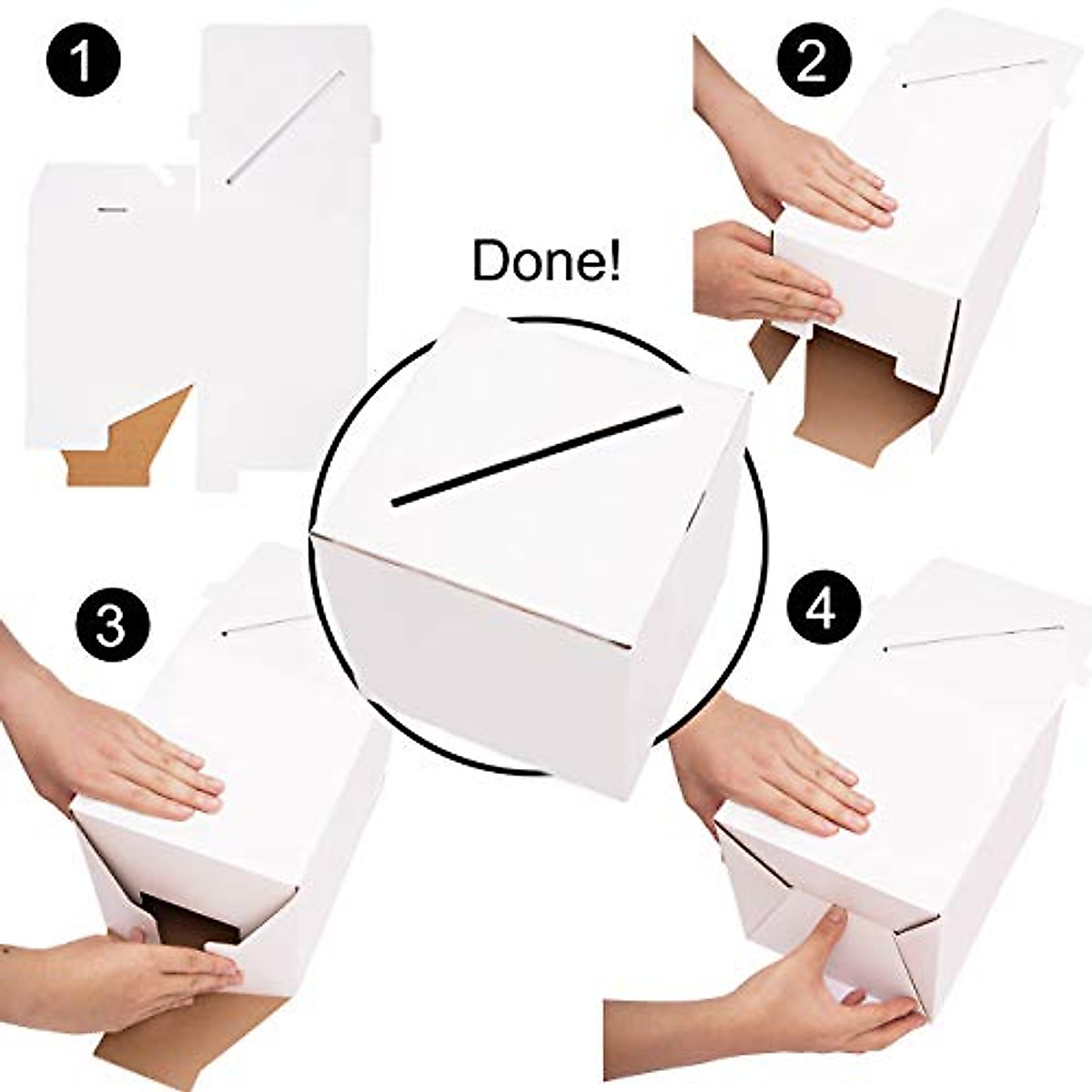 1

2

Done!

3

4