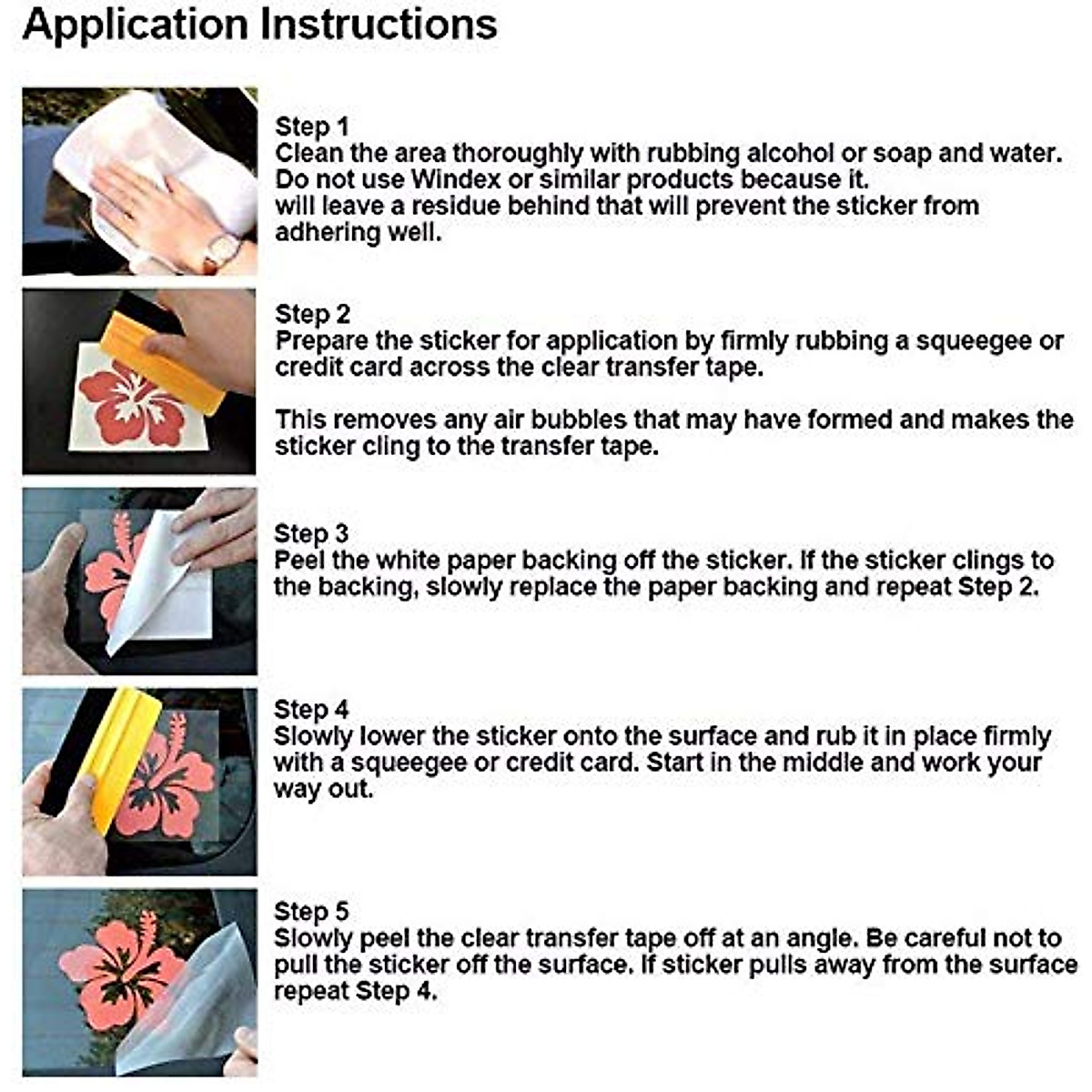 Application Instructions

Step 1
Clean the area thoroughly with rubbing alcohol or soap and water. Do not use Windex or similar products because it. will leave a residue behind that will prevent the sticker from adhering well.

Step 2
Prepare the sticker for application by firmly rubbing a squeegee or credit card across the clear transfer tape.

This removes any air bubbles that may have formed and makes the sticker cling to the transfer tape.

Step 3
Peel the white paper backing off the sticker. If the sticker clings to the backing, slowly replace the paper backing and repeat Step 2.

Step 4
Slowly lower the sticker onto the surface and rub it in place firmly with a squeegee or credit card. Start in the middle and work your way out.

Step 5
Slowly peel the clear transfer tape off at an angle. Be careful not to pull the sticker off the surface. If sticker pulls away from the surface repeat Step 4.