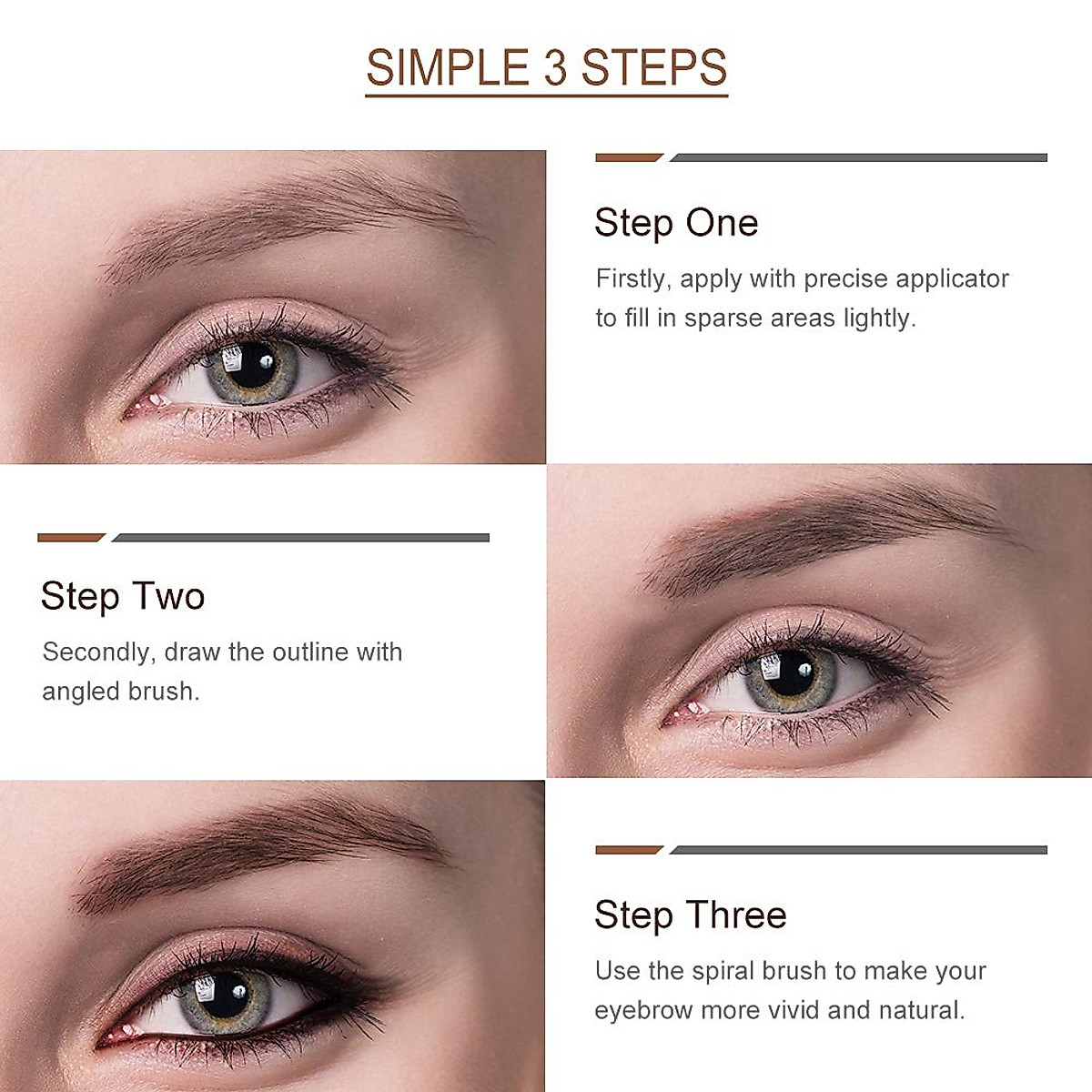 SIMPLE 3 STEPS

Step One

Firstly, apply with precise applicator to fill in sparse areas lightly.

Step Two

Secondly, draw the outline with angled brush.

Step Three

Use the spiral brush to make your eyebrow more vivid and natural.