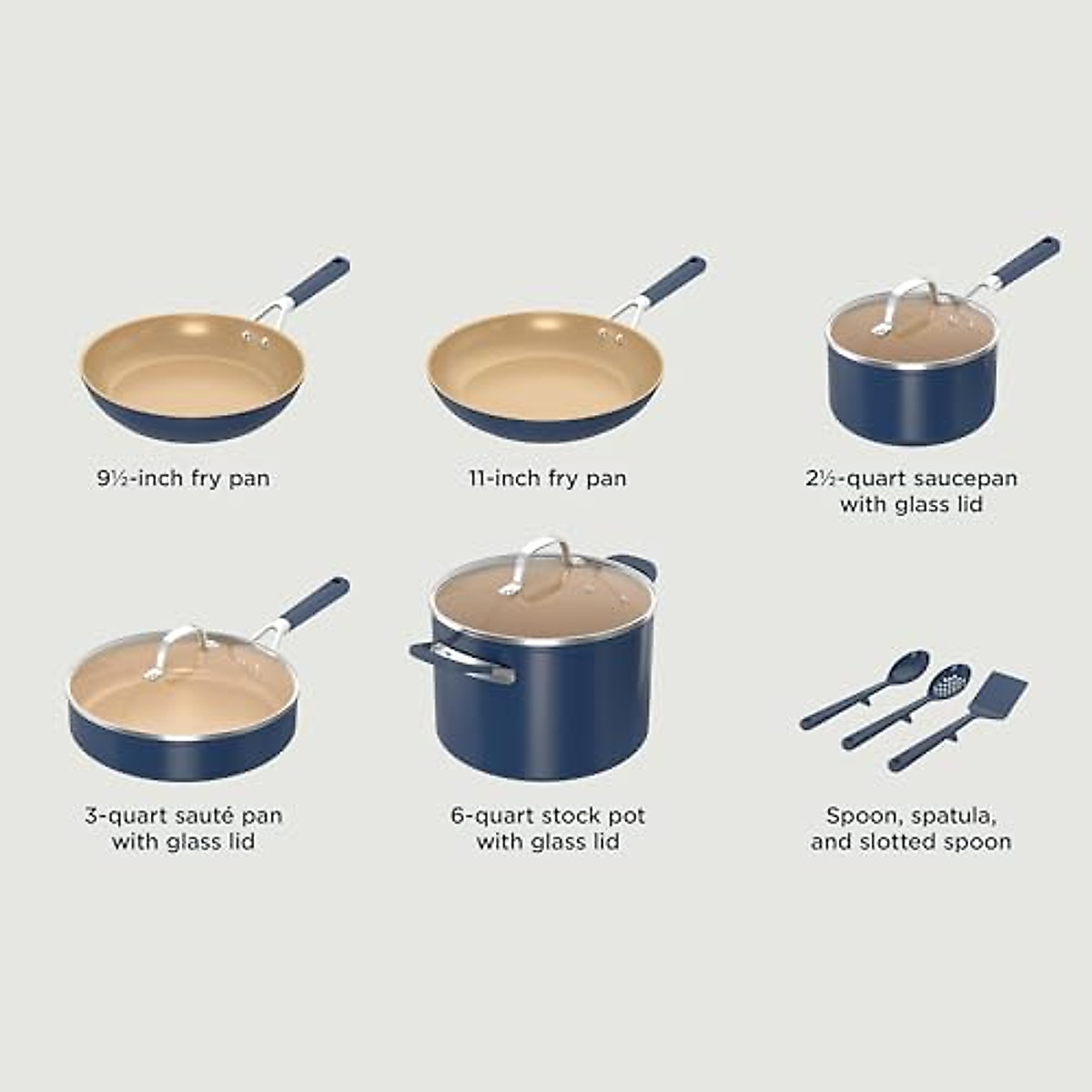 9½-inch fry pan

11-inch fry pan

2½-quart saucepan with glass lid

3-quart sauté pan with glass lid

6-quart stock pot with glass lid

Spoon, spatula, and slotted spoon