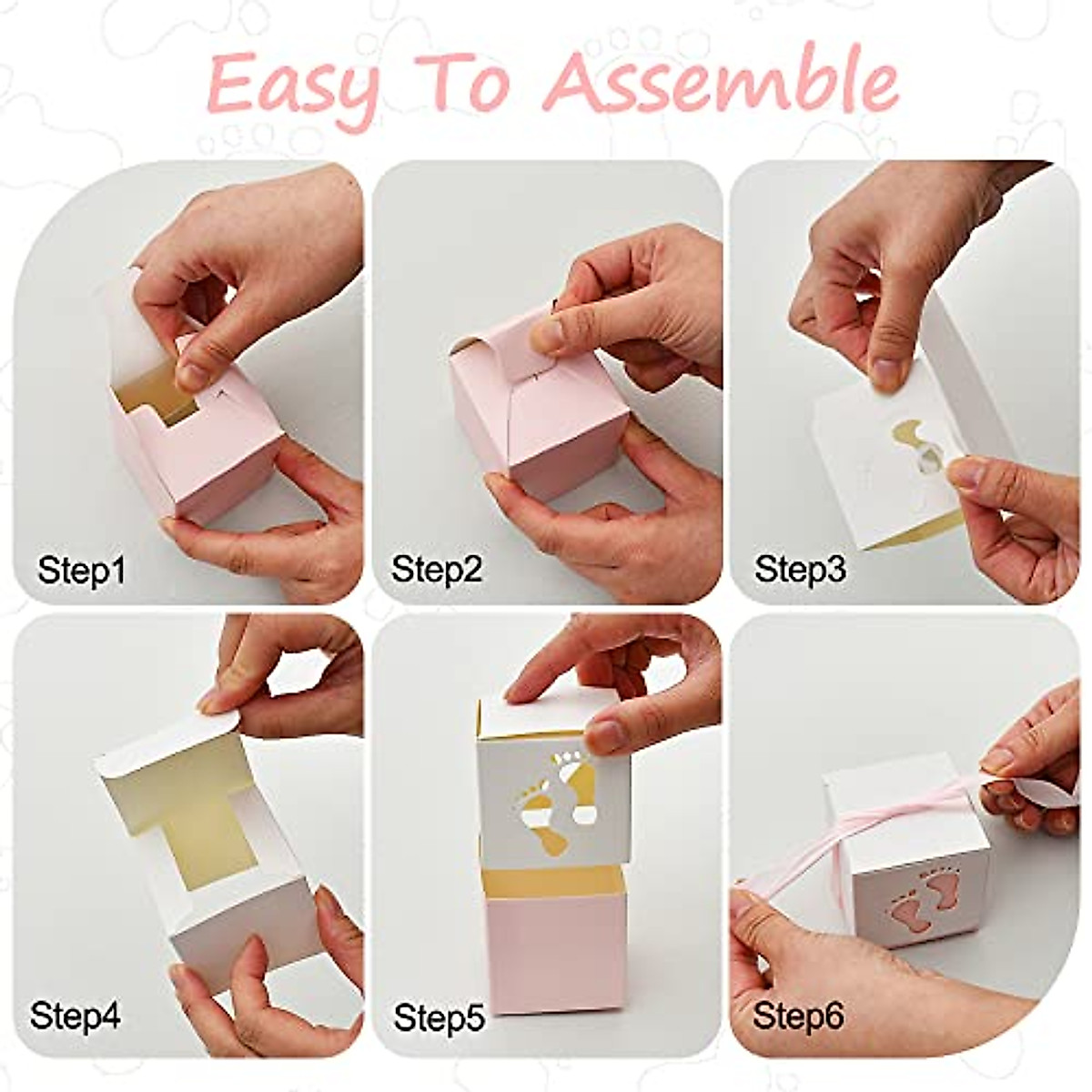 Easy To Assemble

Step1

Step2

Step3

Step4

Step5

Step6