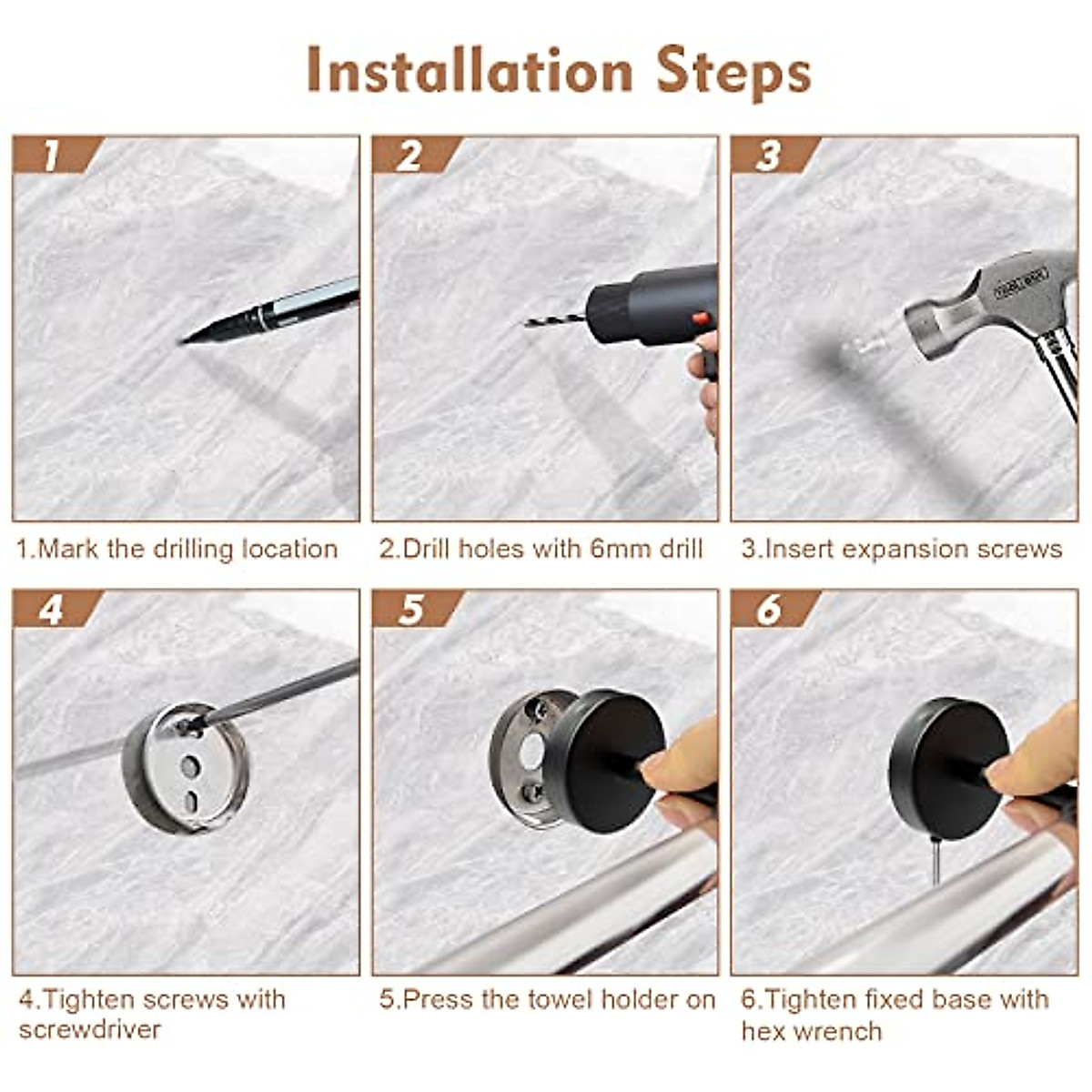 Installation Steps

1

2

3

1.Mark the drilling location

2.Drill holes with 6mm drill

3.Insert expansion screws

4

5

6

4.Tighten screws with screwdriver

5.Press the towel holder on

6.Tighten fixed base with hex wrench