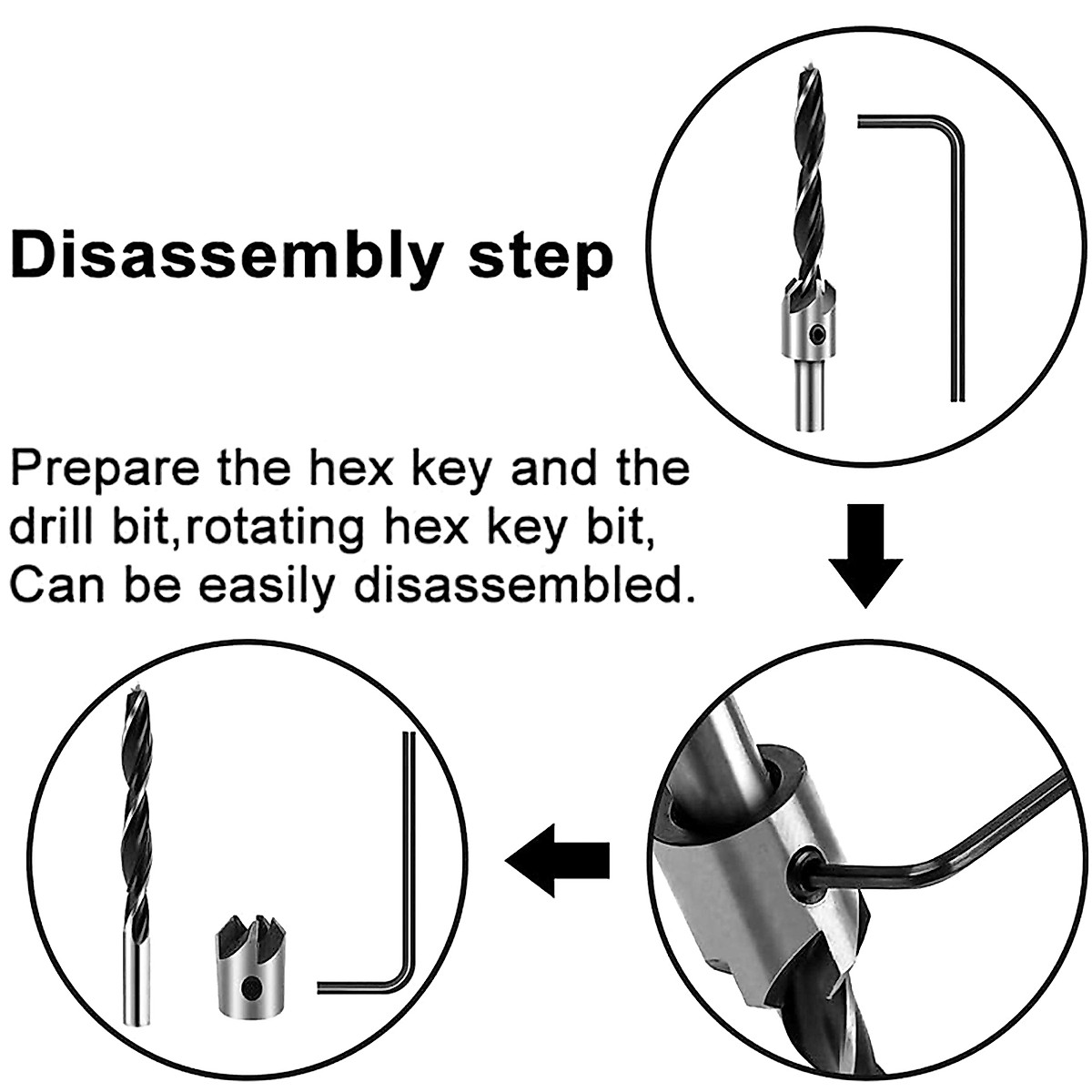 Disassembly step

Prepare the hex key and the drill bit,rotating hex key bit, Can be easily disassembled.