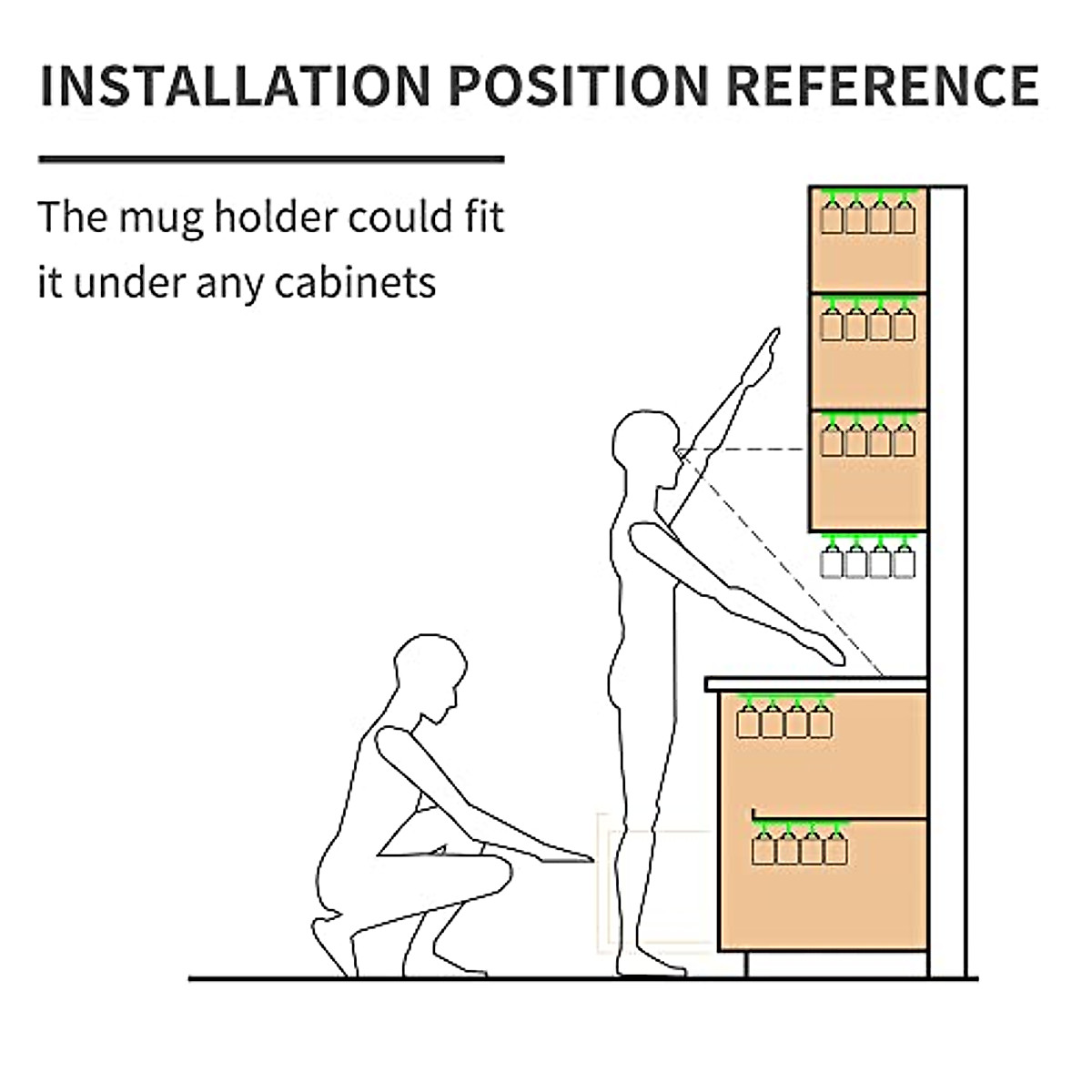 INSTALLATION POSITION REFERENCE

The mug holder could fit it under any cabinets