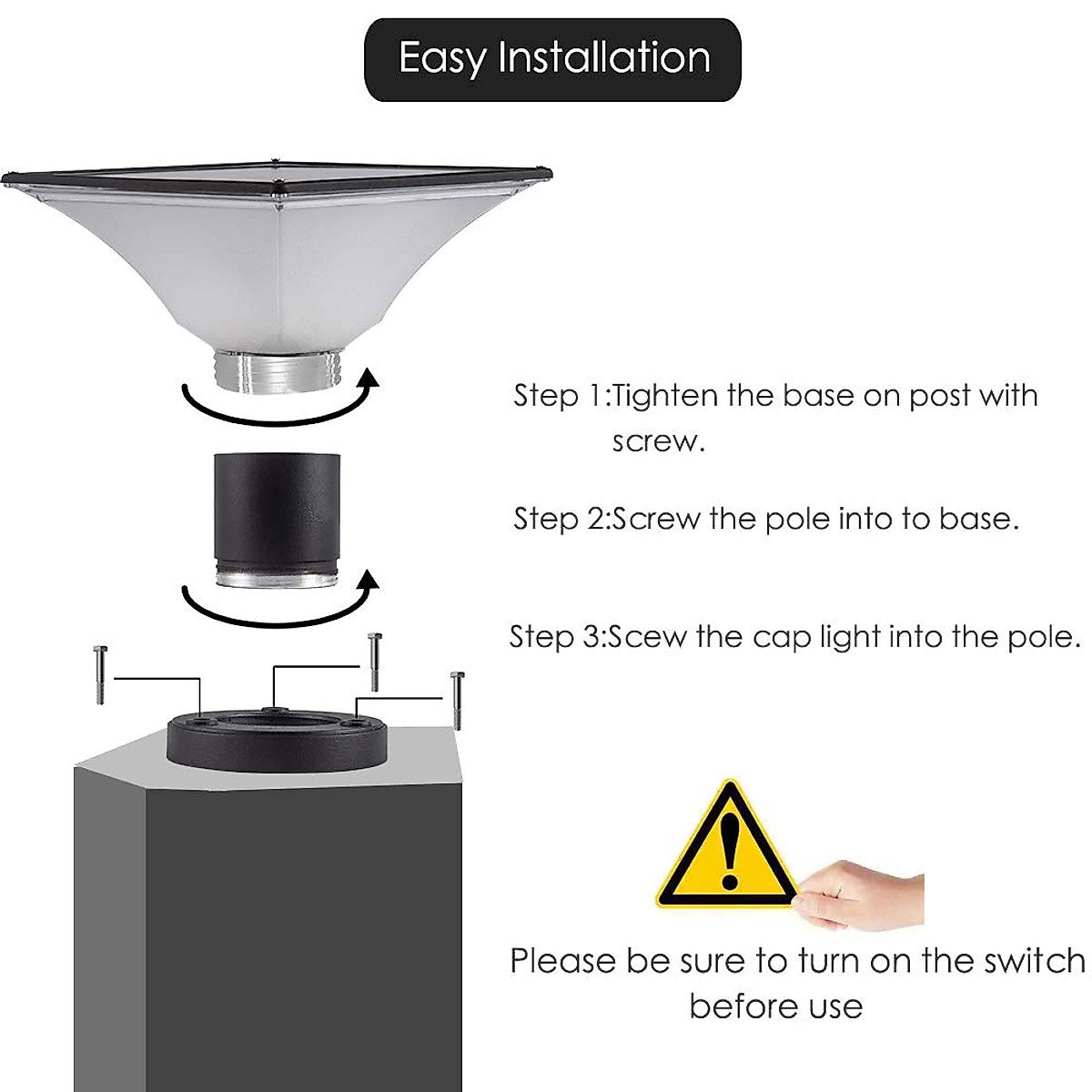 Easy Installation

Step 1:Tighten the base on post with screw.

Step 2:Screw the pole into to base.

Step 3:Scew the cap light into the pole.

Please be sure to turn on the switch before use