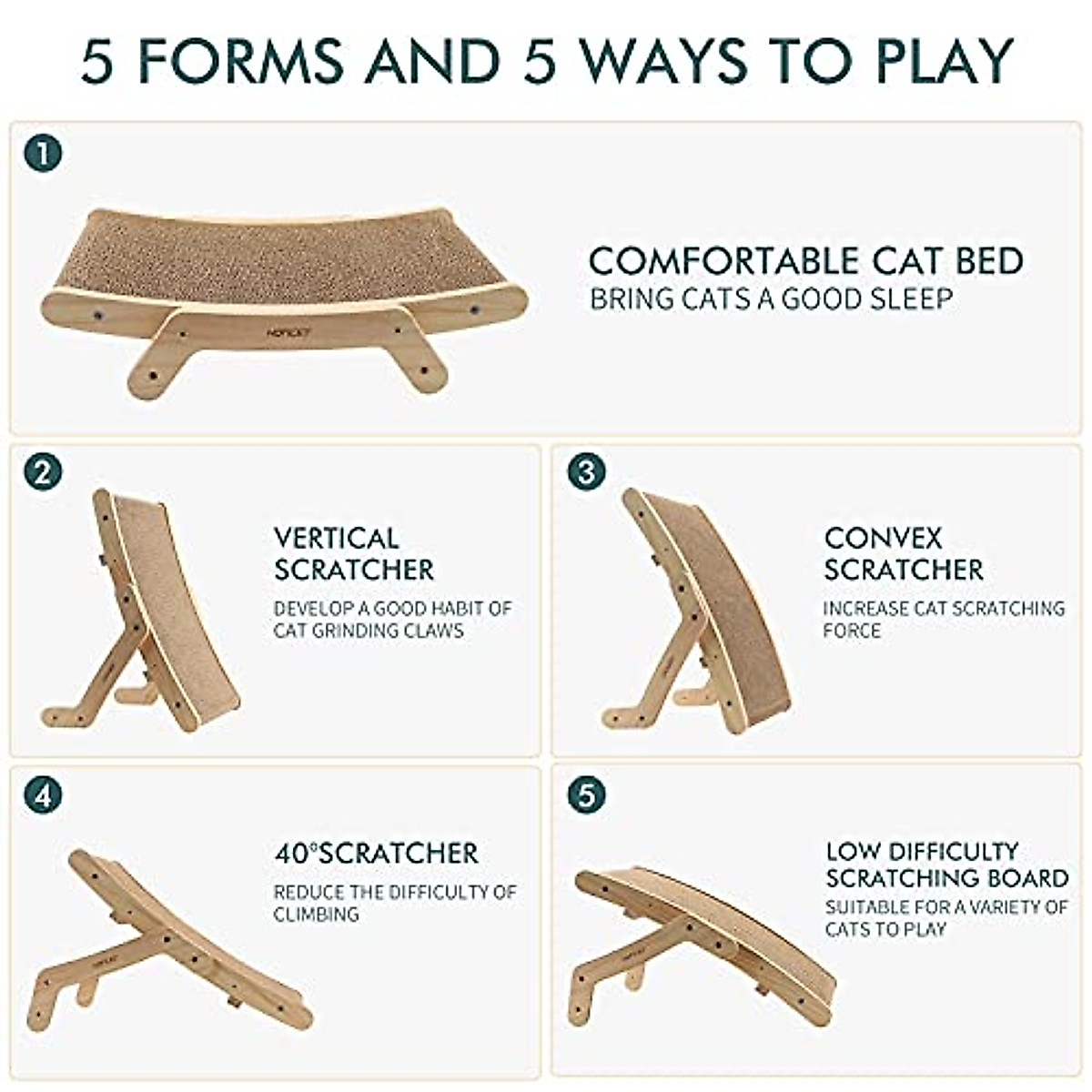 5 FORMS AND 5 WAYS TO PLAY

1

COMFORTABLE CAT BED
BRING CATS A GOOD SLEEP

2

VERTICAL SCRATCHER
DEVELOP A GOOD HABIT OF CAT GRINDING CLAWS

3

CONVEX SCRATCHER
INCREASE CAT SCRATCHING FORCE

4

40°SCRATCHER
REDUCE THE DIFFICULTY OF CLIMBING

5

LOW DIFFICULTY SCRATCHING BOARD
SUITABLE FOR A VARIETY OF CATS TO PLAY