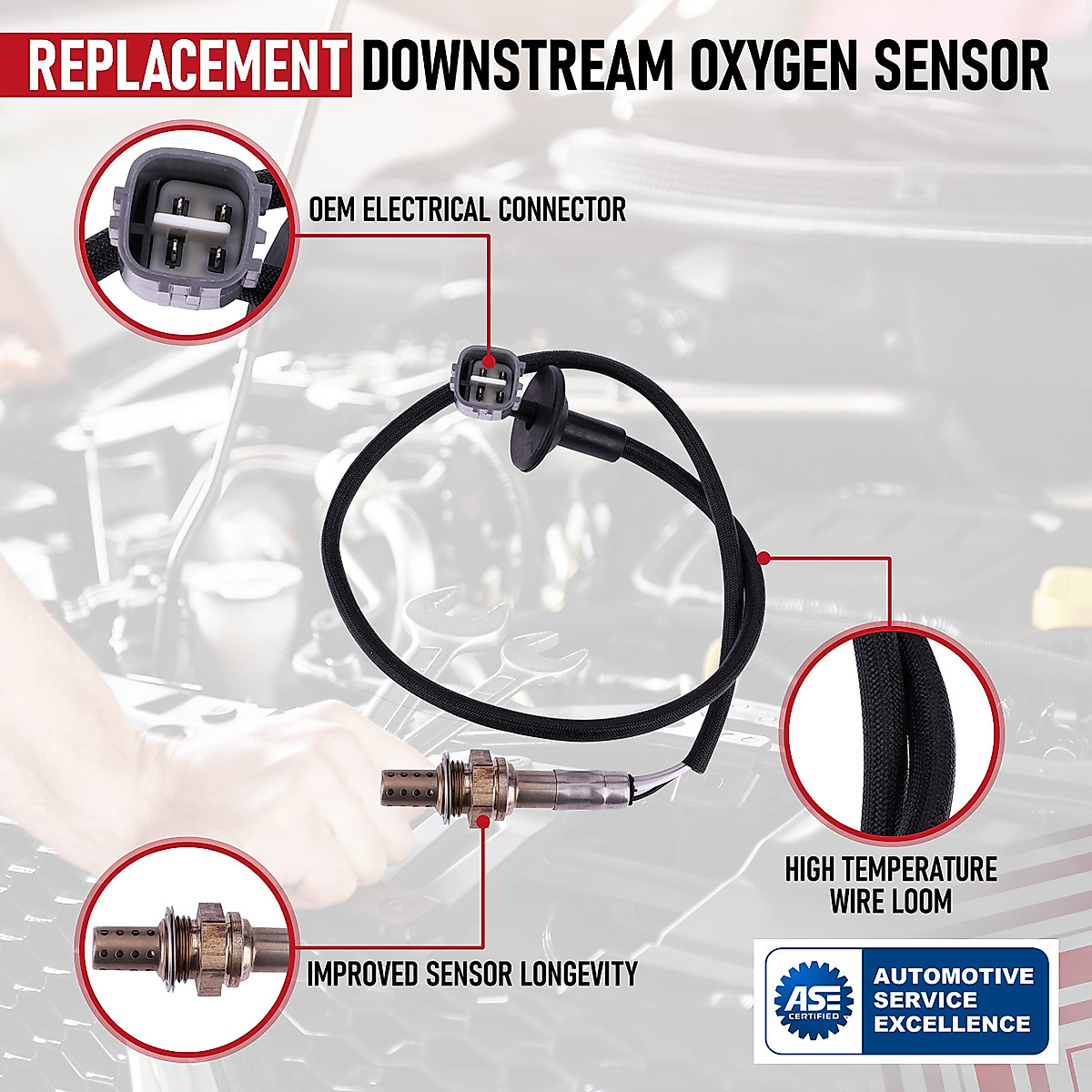 REPLACEMENT DOWNSTREAM OXYGEN SENSOR

OEM ELECTRICAL CONNECTOR

HIGH TEMPERATURE WIRE LOOM

IMPROVED SENSOR LONGEVITY

ASE CERTIFIED

AUTOMOTIVE SERVICE EXCELLENCE