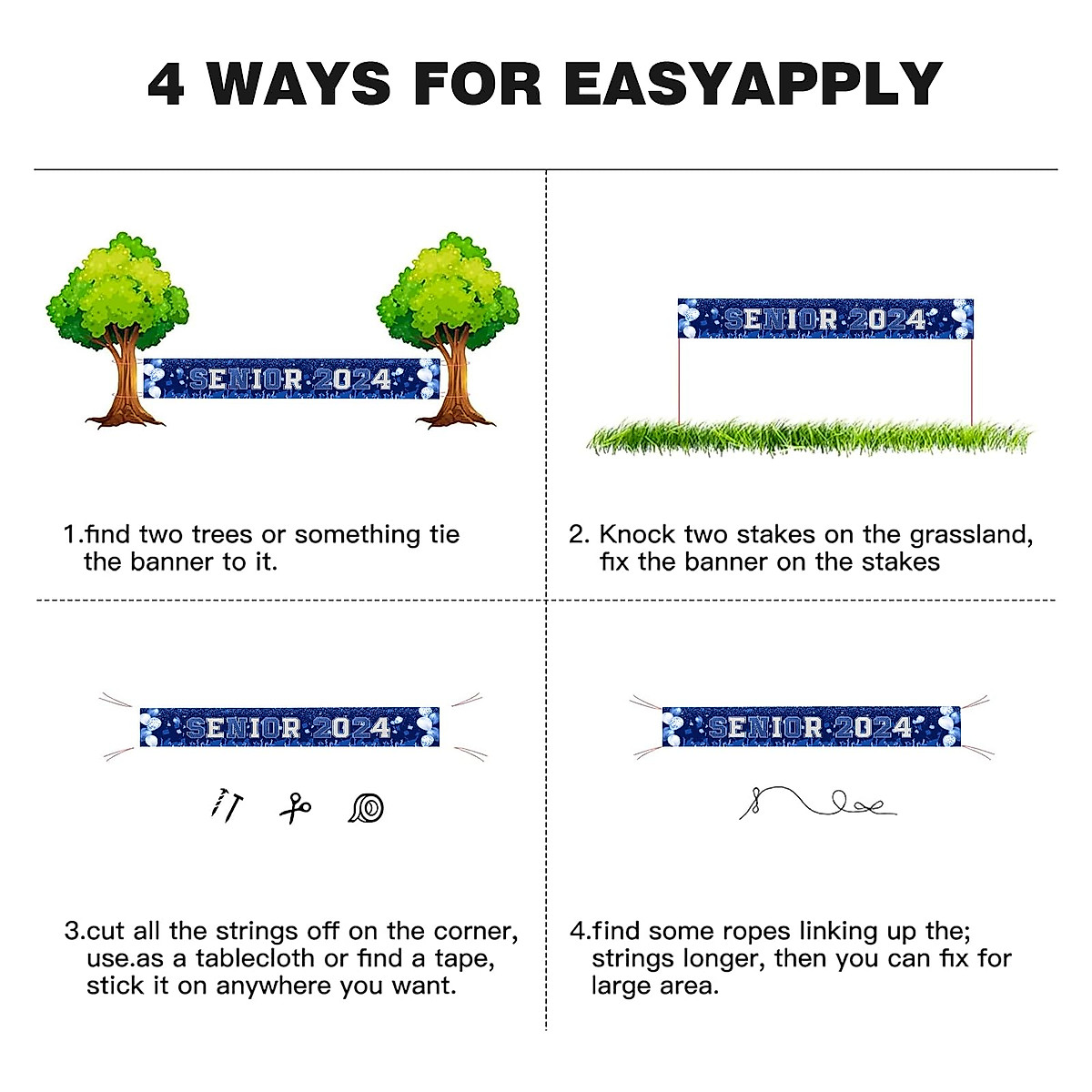 4 WAYS FOR EASYAPPLY

SENIOR 2024

1.find two trees or something tie the banner to it.

SENIOR 2024

2. Knock two stakes on the grassland, fix the banner on the stakes

SENIOR 2024

3.cut all the strings off on the corner, use.as a tablecloth or find a tape, stick it on anywhere you want.

SENIOR 2024

4.find some ropes linking up the; strings longer, then you can fix for large area.