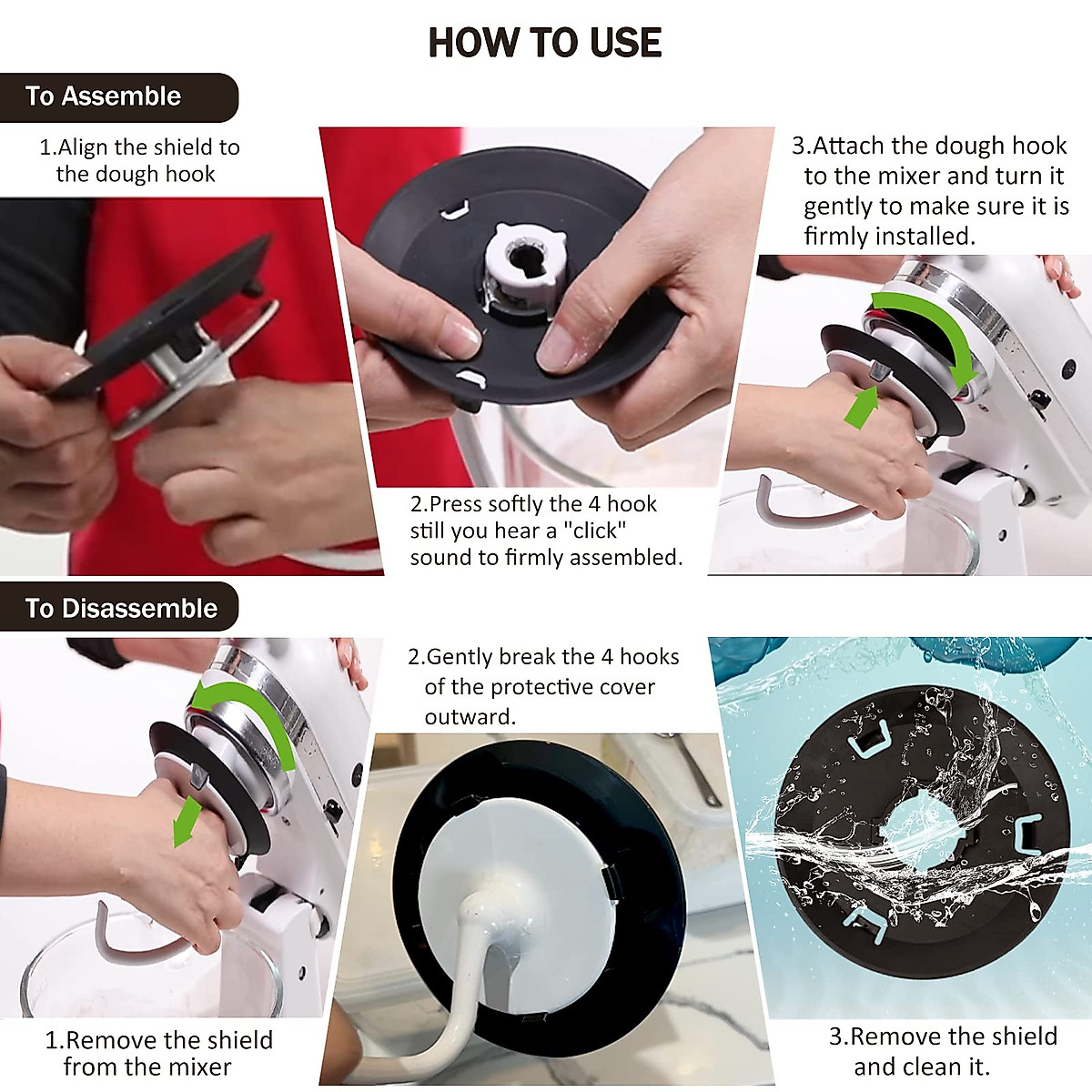 HOW TO USE

To Assemble

1.Align the shield to the dough hook

2.Press softly the 4 hook still you hear a "click" sound to firmly assembled.

3.Attach the dough hook to the mixer and turn it gently to make sure it is firmly installed.

To Disassemble

1.Remove the shield from the mixer

2.Gently break the 4 hooks of the protective cover outward.

3.Remove the shield and clean it.