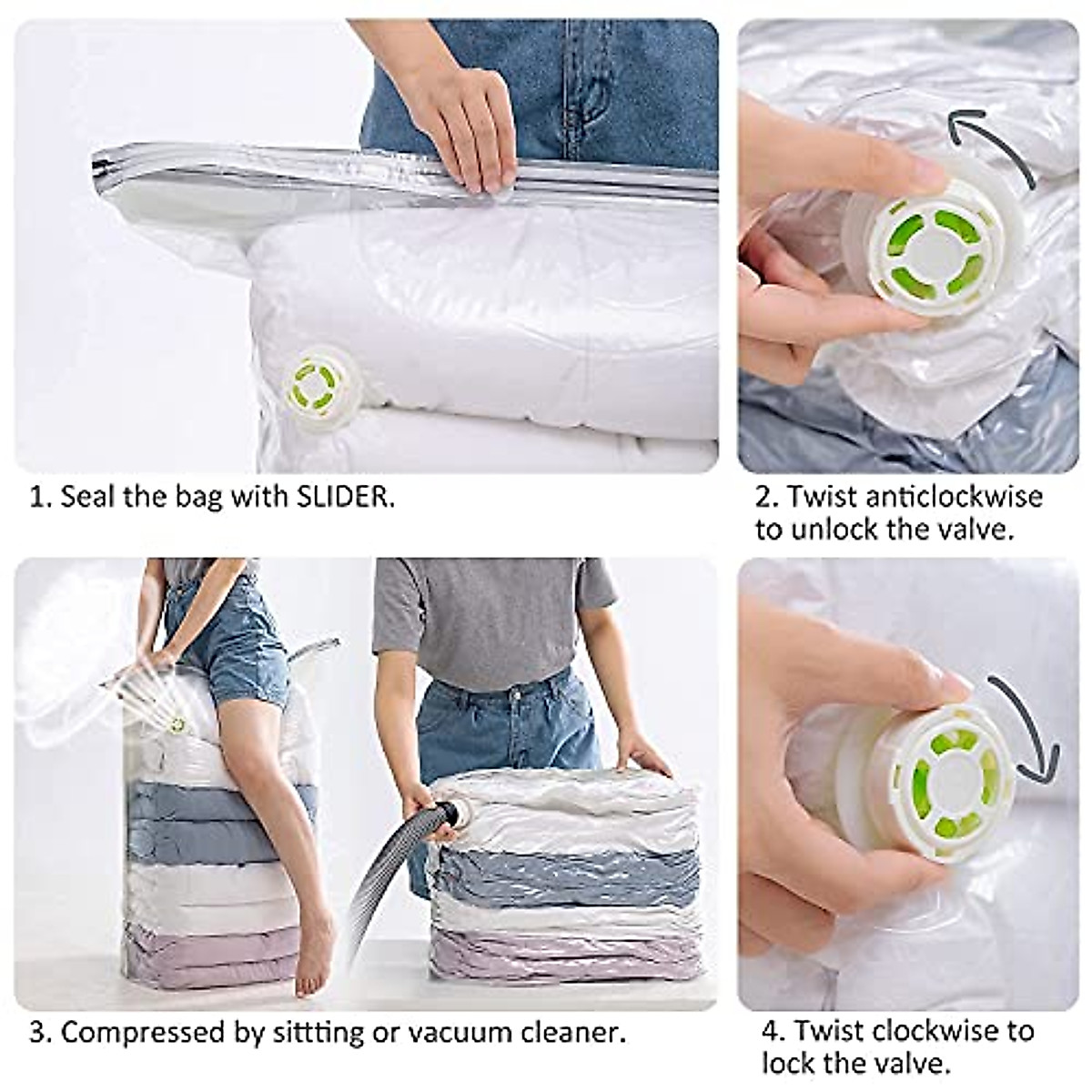 1. Seal the bag with SLIDER.

2. Twist anticlockwise to unlock the valve.

3. Compressed by sittting or vacuum cleaner.

4. Twist clockwise to lock the valve.