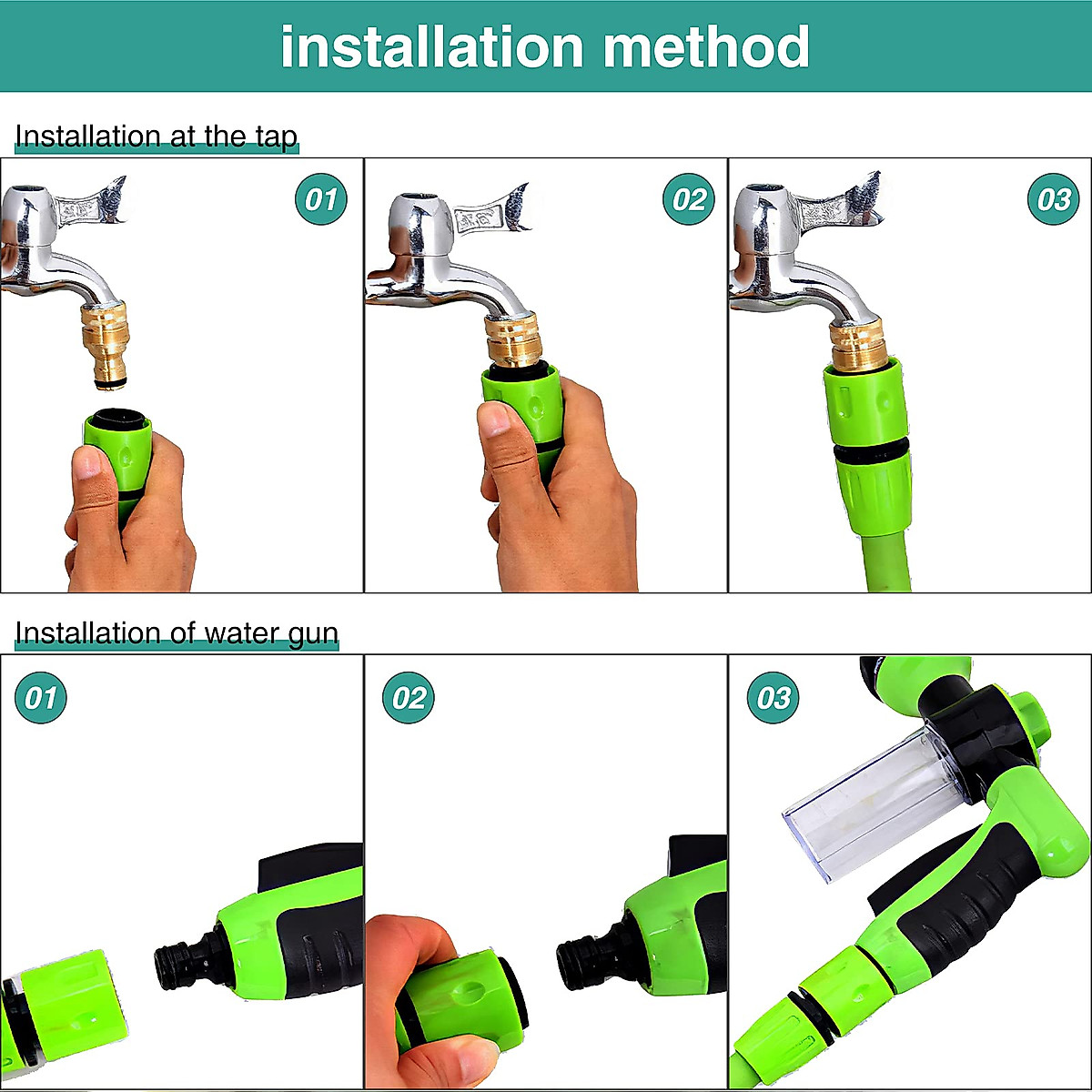 installation method

Installation at the tap

01

02

03

Installation of water gun

01

02

03