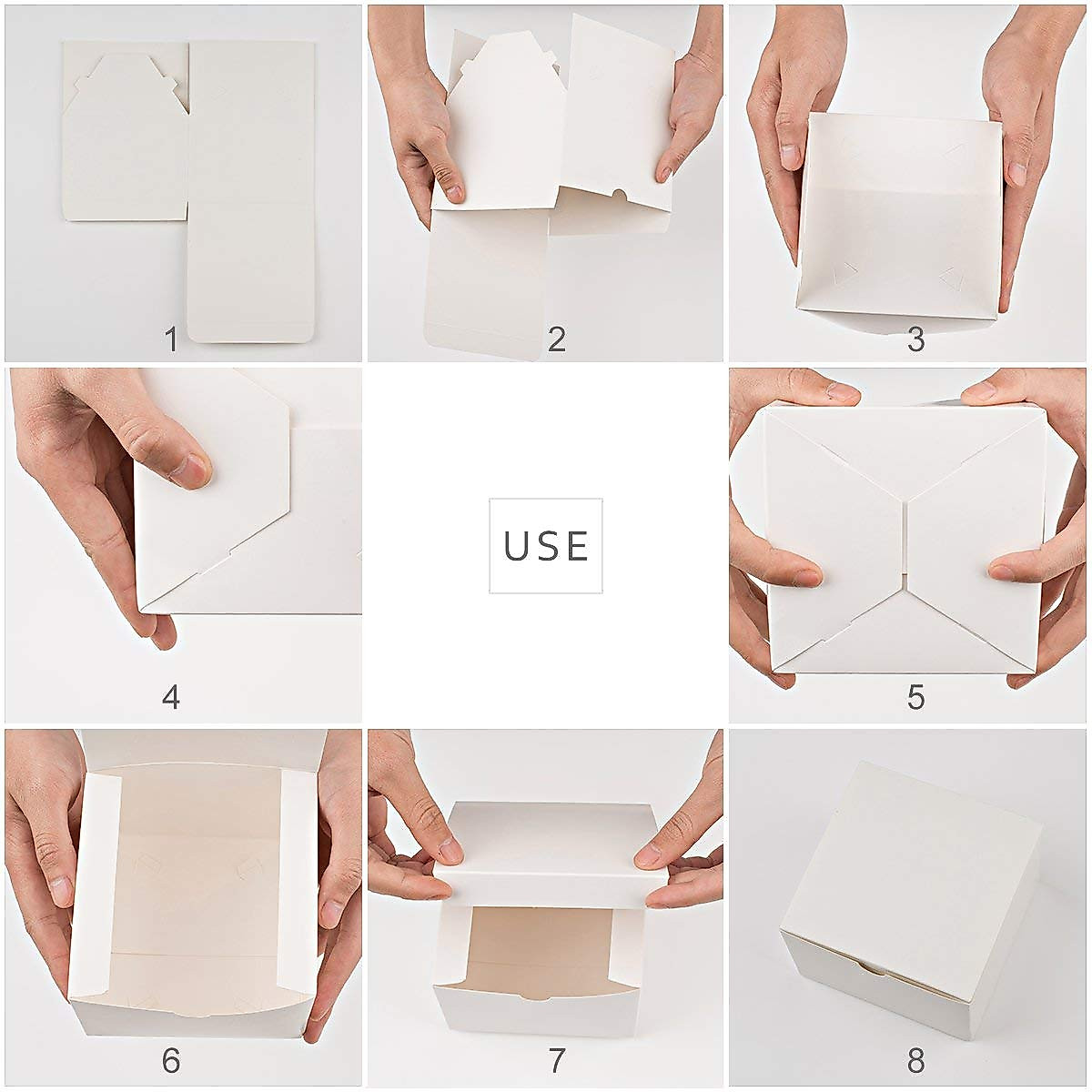 1

2

3

4

USE

5

6

7

8