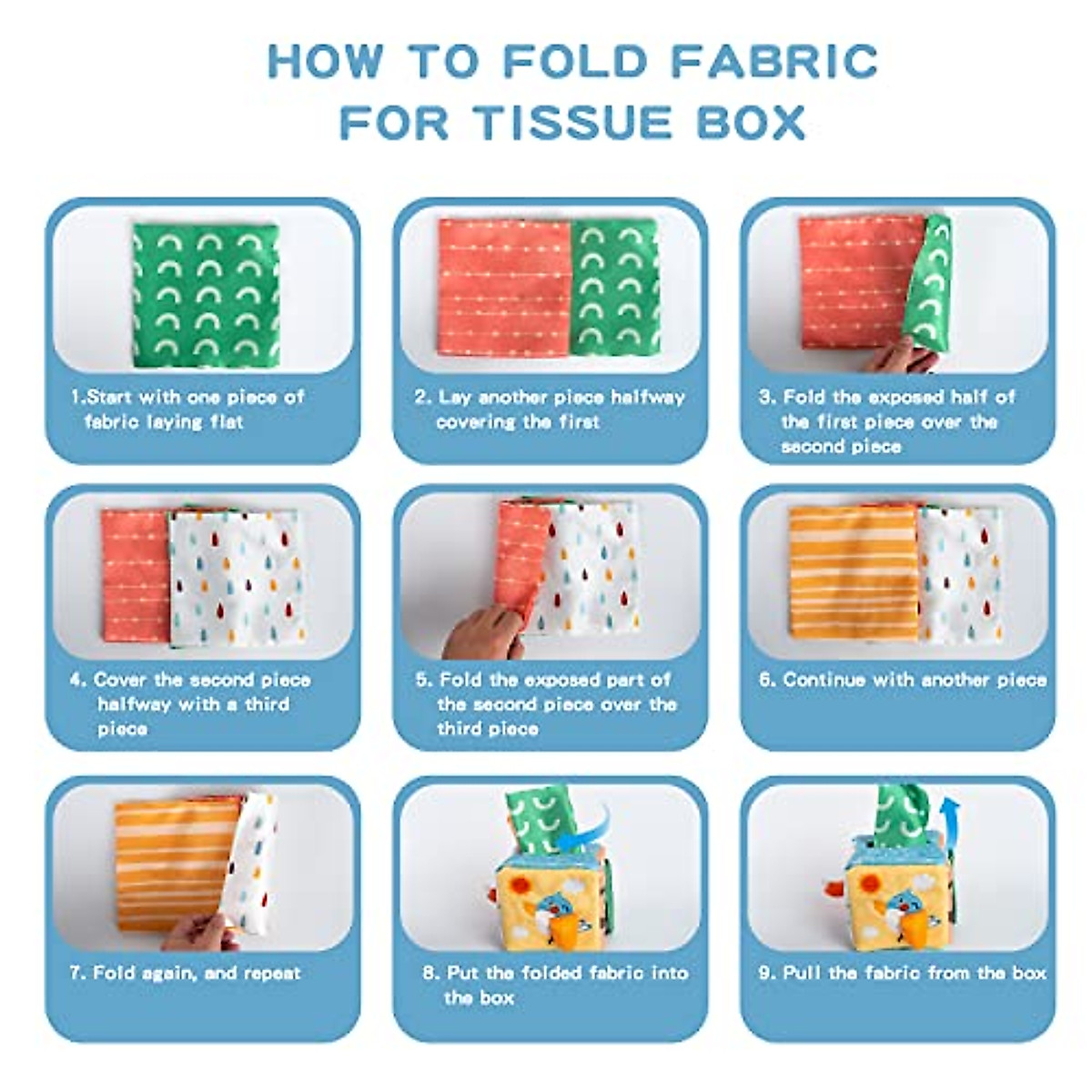 HOW TO FOLD FABRIC FOR TISSUE BOX

1.Start with one piece of fabric laying flat

2. Lay another piece halfway covering the first

3. Fold the exposed half of the first piece over the second piece

4. Cover the second piece halfway with a third piece

5. Fold the exposed part of the second piece over the third piece

6. Continue with another piece

7. Fold again, and repeat

8. Put the folded fabric into the box

9. Pull the fabric from the box