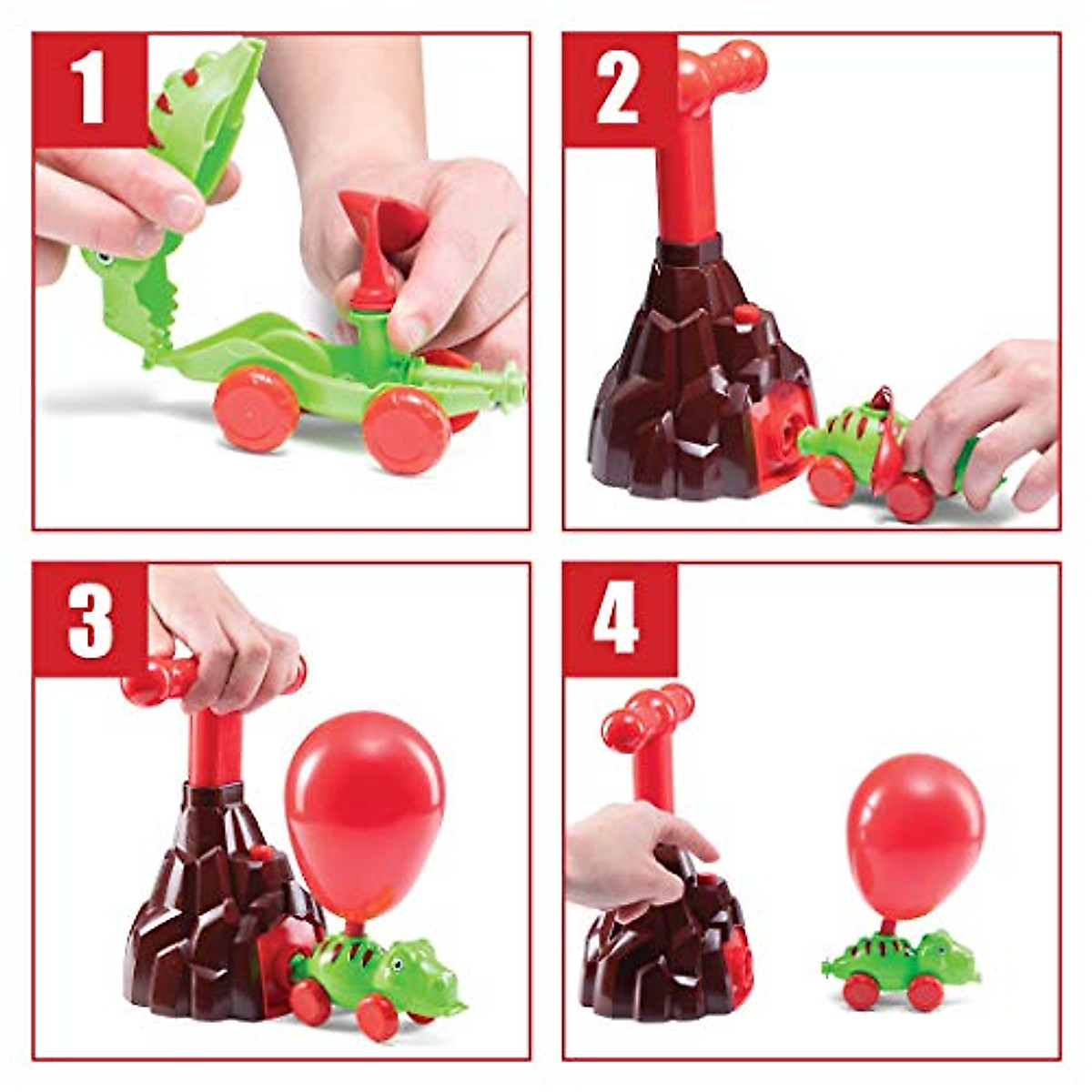 1

2

3

4