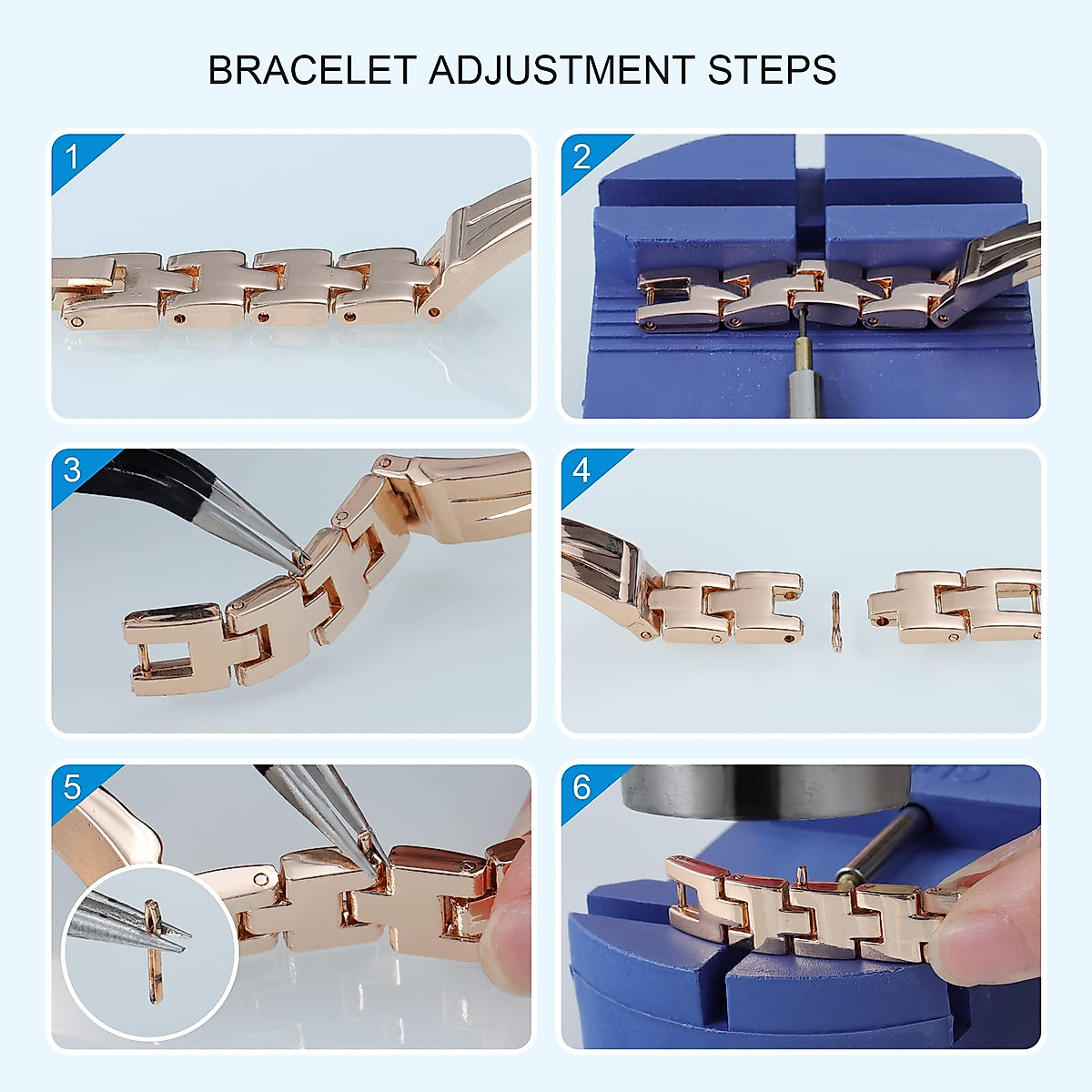 BRACELET ADJUSTMENT STEPS

1

2

3

4

5

6