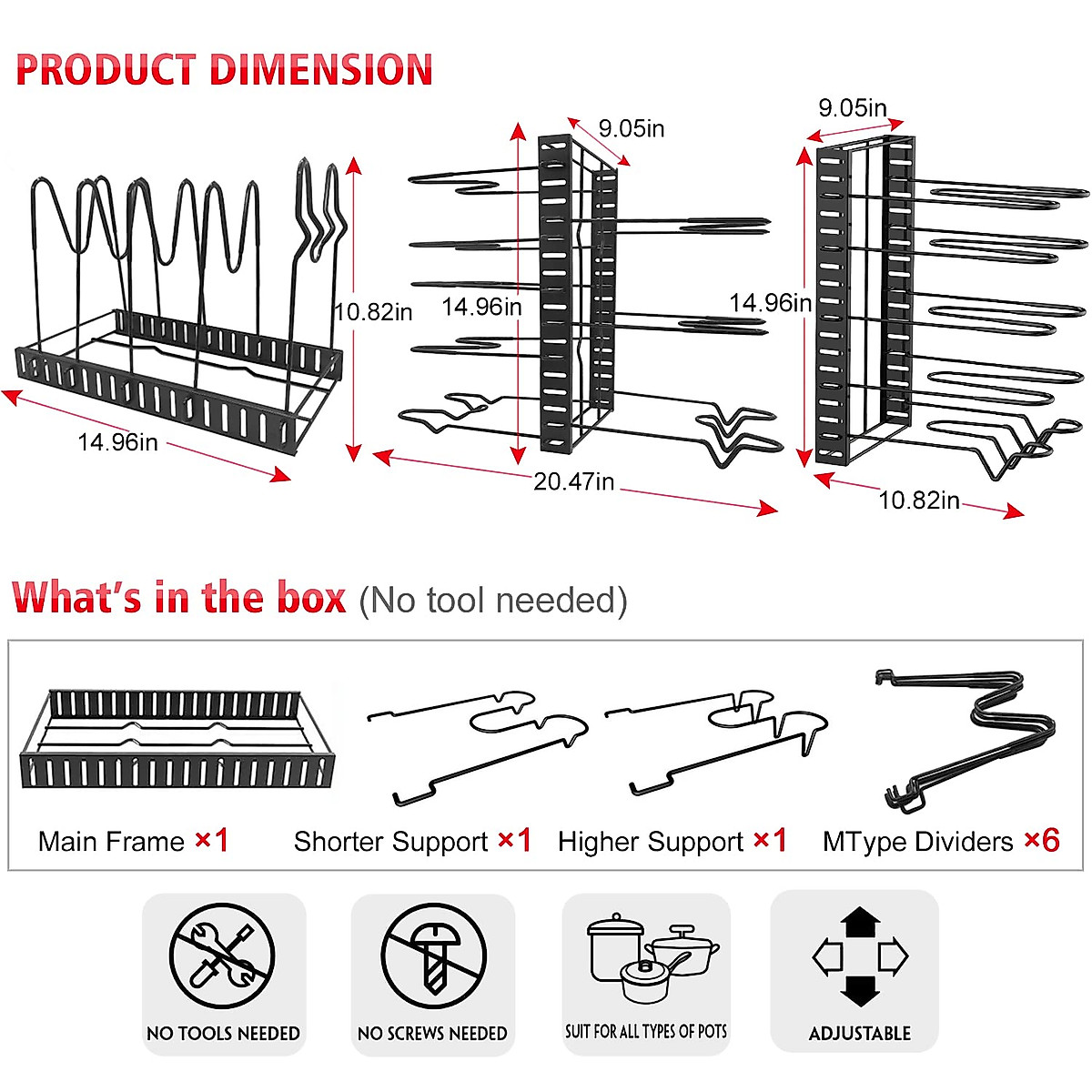 PRODUCT DIMENSION

10.82in
14.96in

9.05in
14.96in
20.47in

9.05in
14.96in
10.82in

What's in the box (No tool needed)

Main Frame ×1
Shorter Support ×1
Higher Support ×1
MType Dividers ×6

NO TOOLS NEEDED
NO SCREWS NEEDED
SUIT FOR ALL TYPES OF POTS
ADJUSTABLE