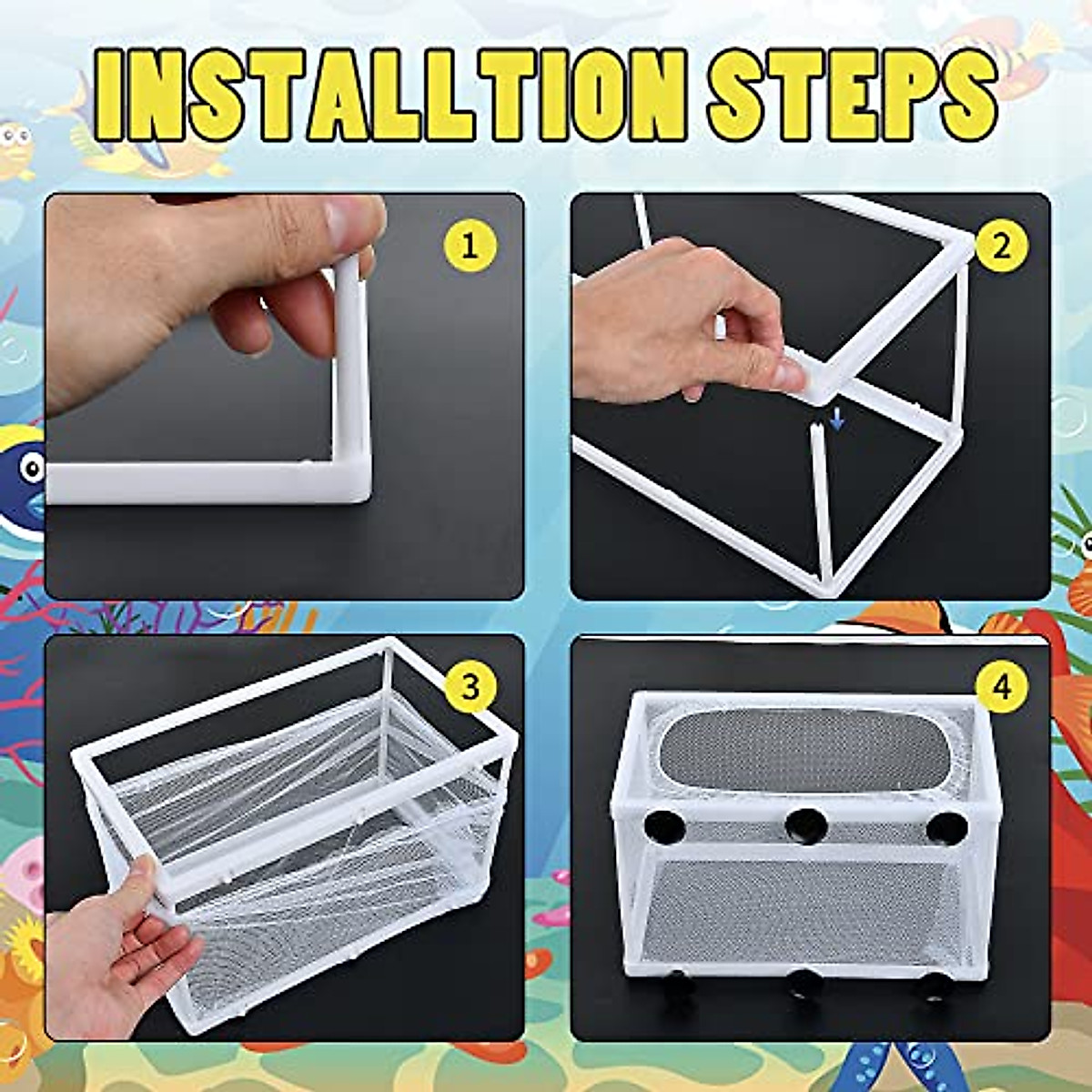 INSTALLTION STEPS

1

2

3

4