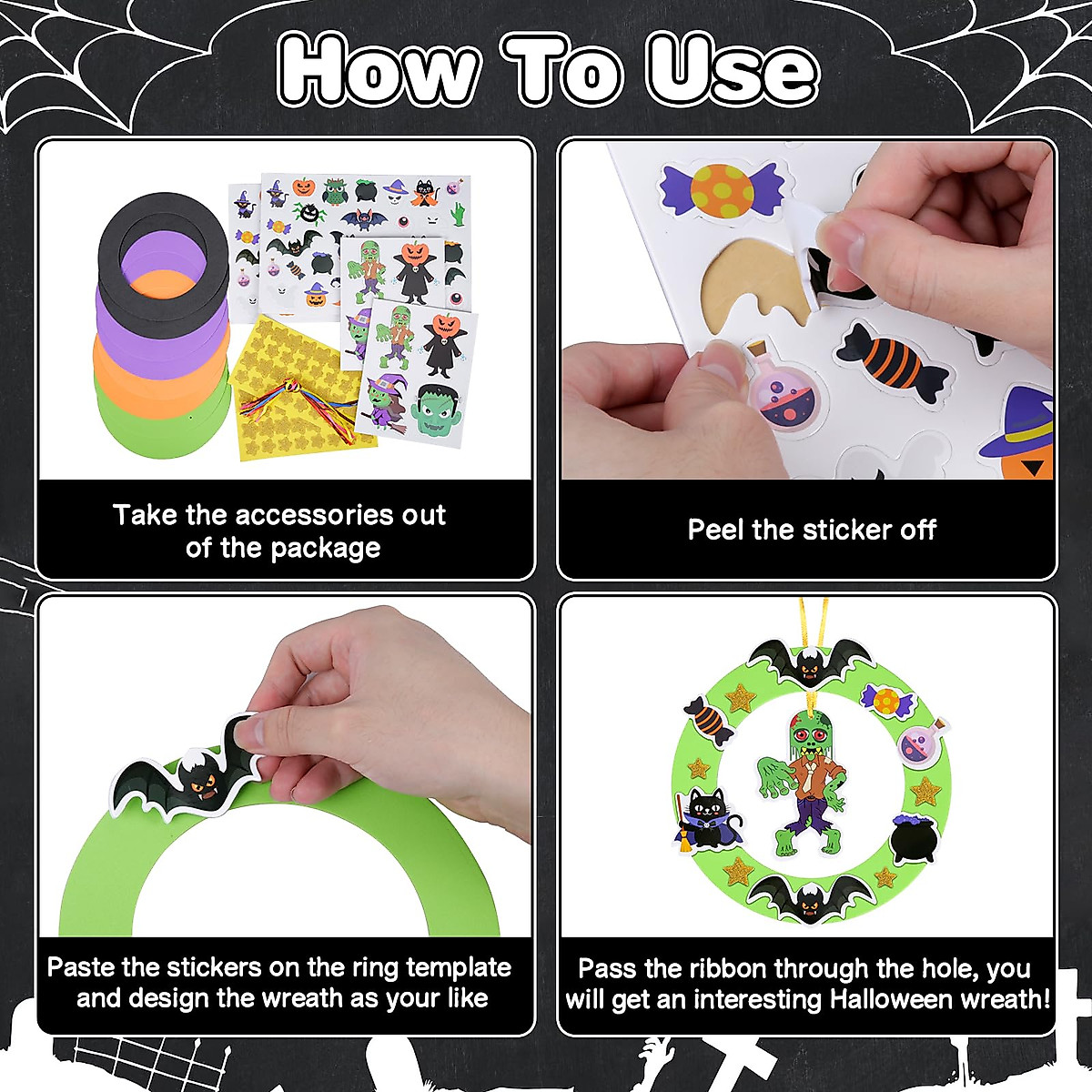 How To Use

Take the accessories out of the package

Peel the sticker off

Paste the stickers on the ring template and design the wreath as your like

Pass the ribbon through the hole, you will get an interesting Halloween wreath!