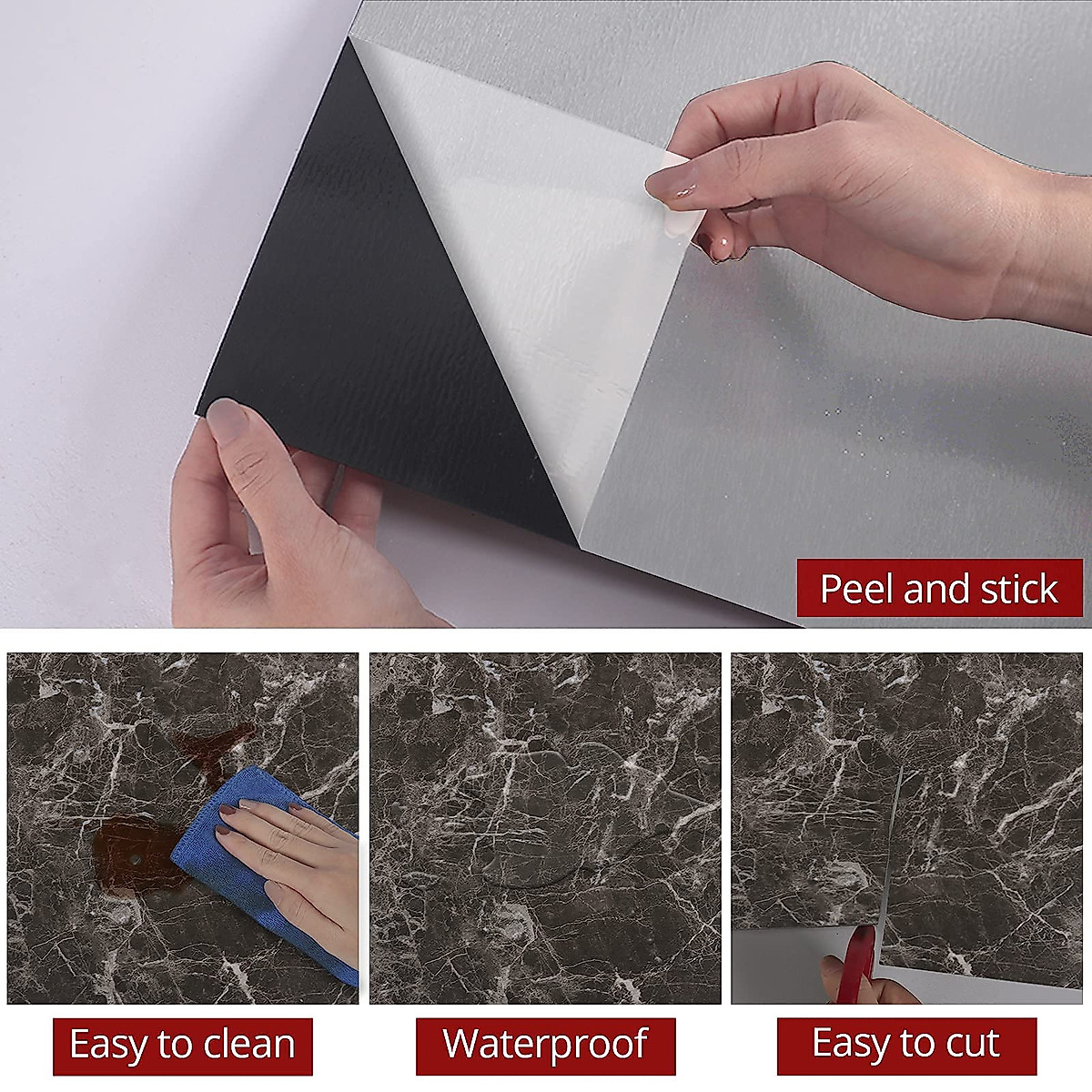 Peel and stick

Easy to clean

Waterproof

Easy to cut