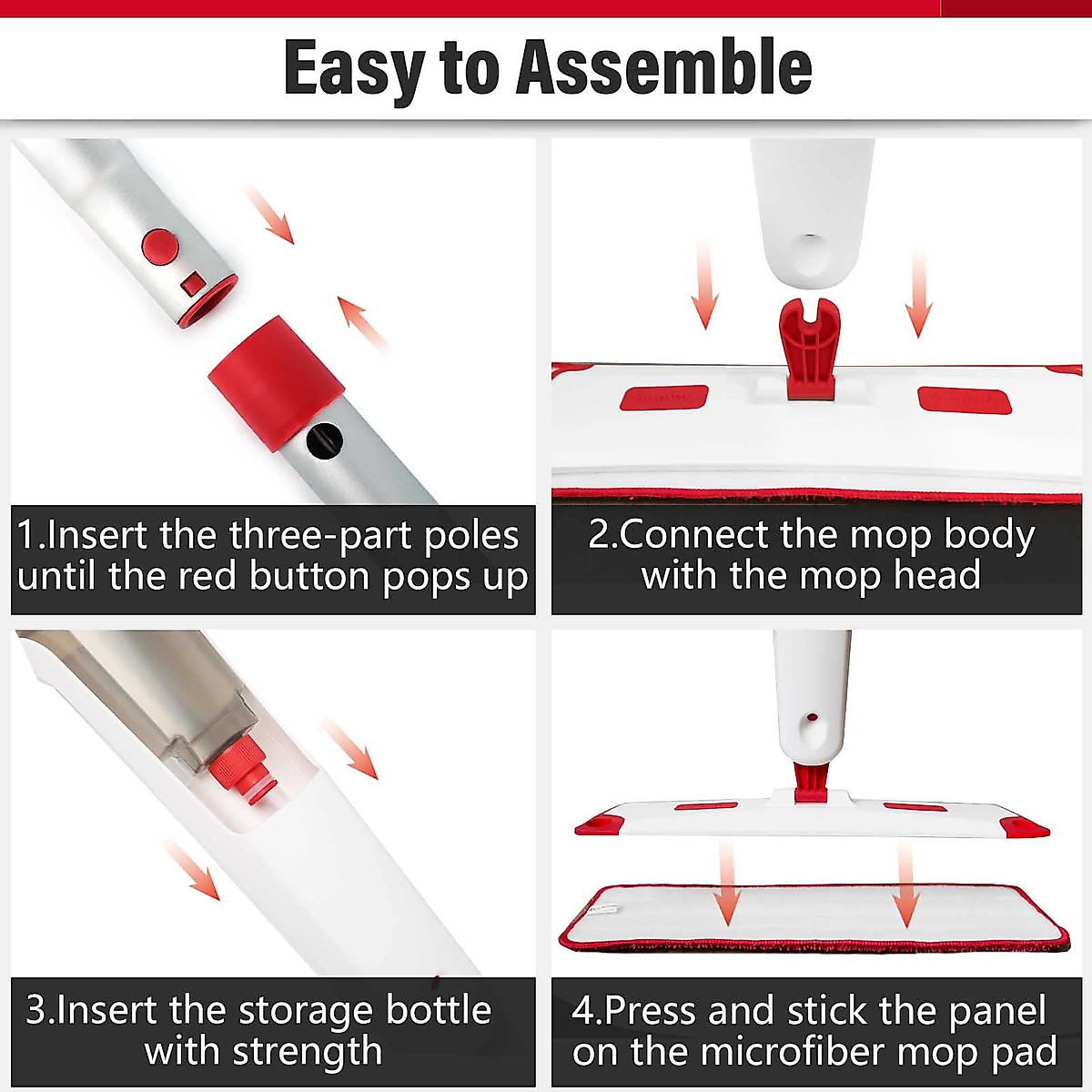 Easy to Assemble

1.Insert the three-part poles until the red button pops up

2.Connect the mop body with the mop head

3.Insert the storage bottle with strength

4.Press and stick the panel on the microfiber mop pad