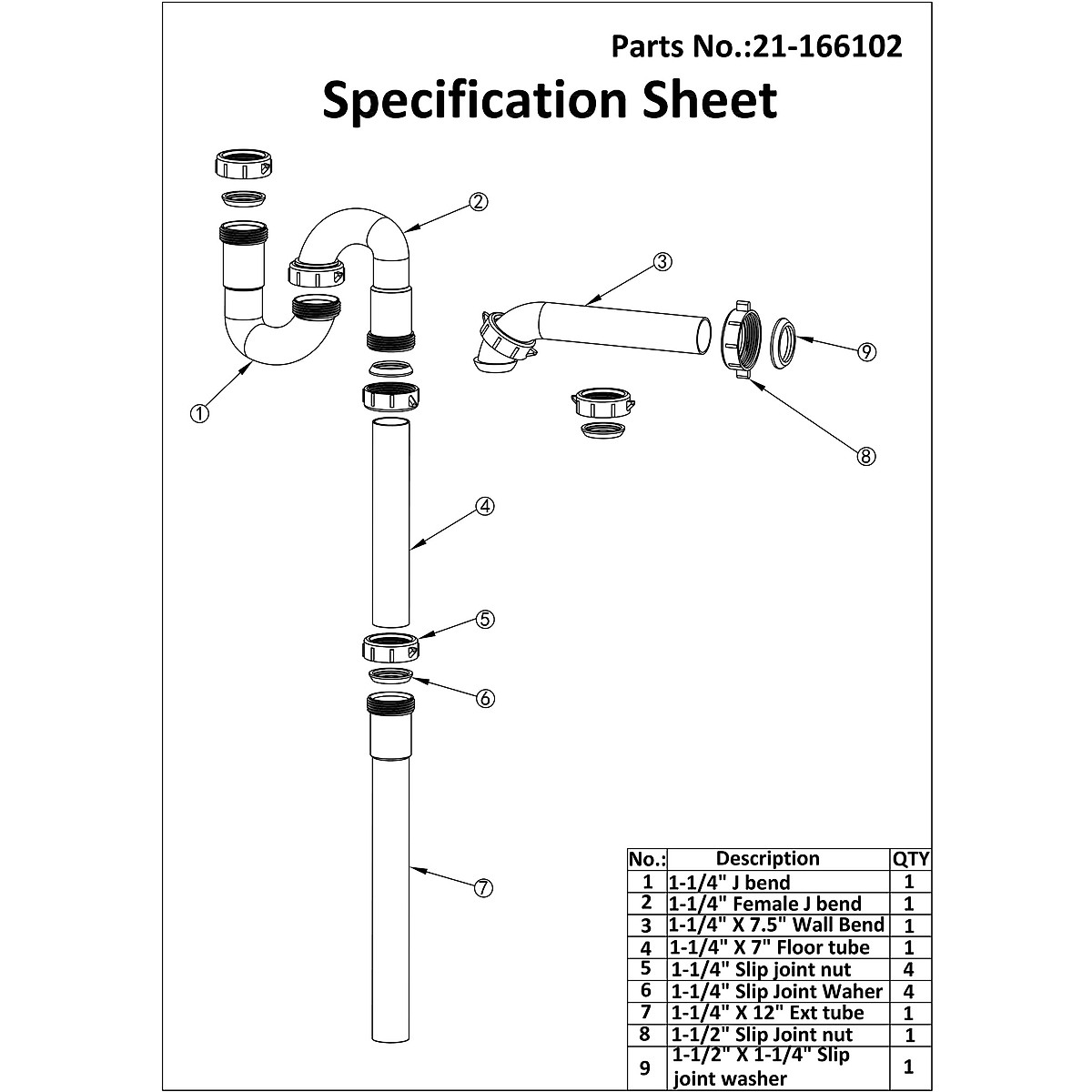 Parts No.:21-166102

Specification Sheet

②

③

⑨

①

⑧

④

⑤

⑥

⑦

| No.: | Description | QTY |
|---|---|---|
| 1 | 1-1/4" J bend | 1 |
| 2 | 1-1/4" Female J bend | 1 |
| 3 | 1-1/4" X 7.5" Wall Bend | 1 |
| 4 | 1-1/4" X 7" Floor tube | 1 |
| 5 | 1-1/4" Slip joint nut | 4 |
| 6 | 1-1/4" Slip Joint Waher | 4 |
| 7 | 1-1/4" X 12" Ext tube | 1 |
| 8 | 1-1/2" Slip Joint nut | 1 |
| 9 | 1-1/2" X 1-1/4" Slip joint washer | 1 |