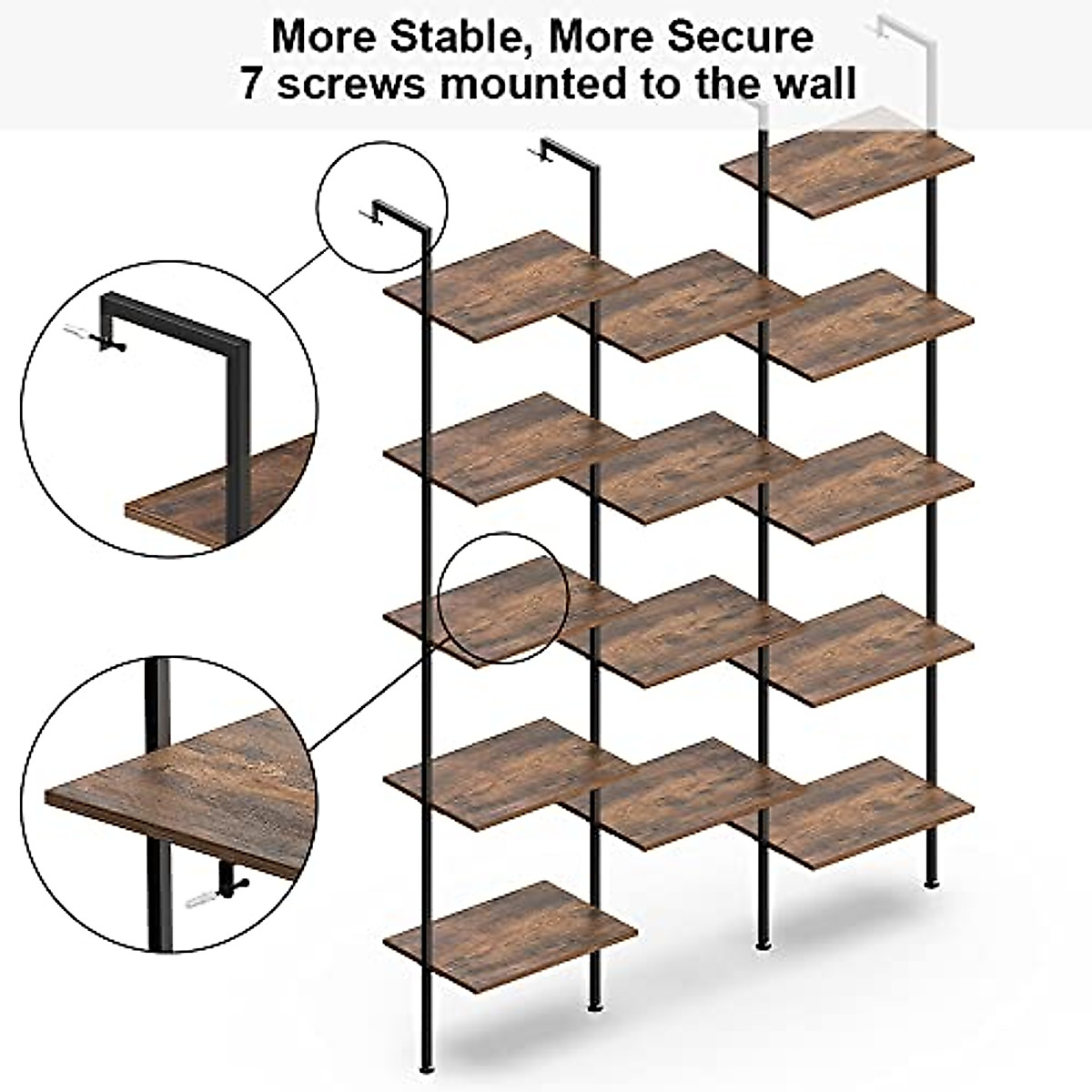 More Stable, More Secure
7 screws mounted to the wall