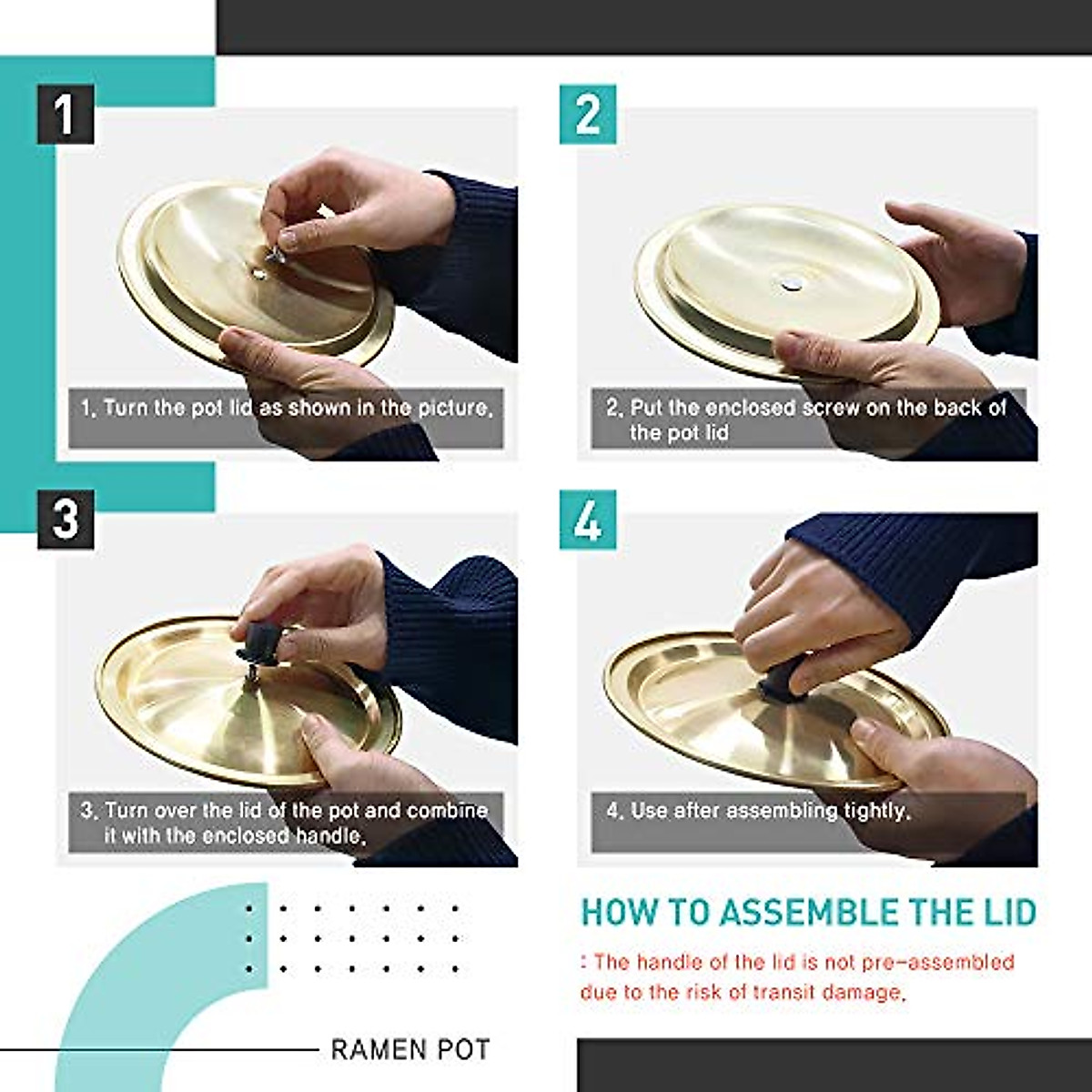 1

1. Turn the pot lid as shown in the picture.

2

2. Put the enclosed screw on the back of the pot lid

3

3. Turn over the lid of the pot and combine it with the enclosed handle.

4

4. Use after assembling tightly.

HOW TO ASSEMBLE THE LID

: The handle of the lid is not pre-assembled due to the risk of transit damage.

RAMEN POT