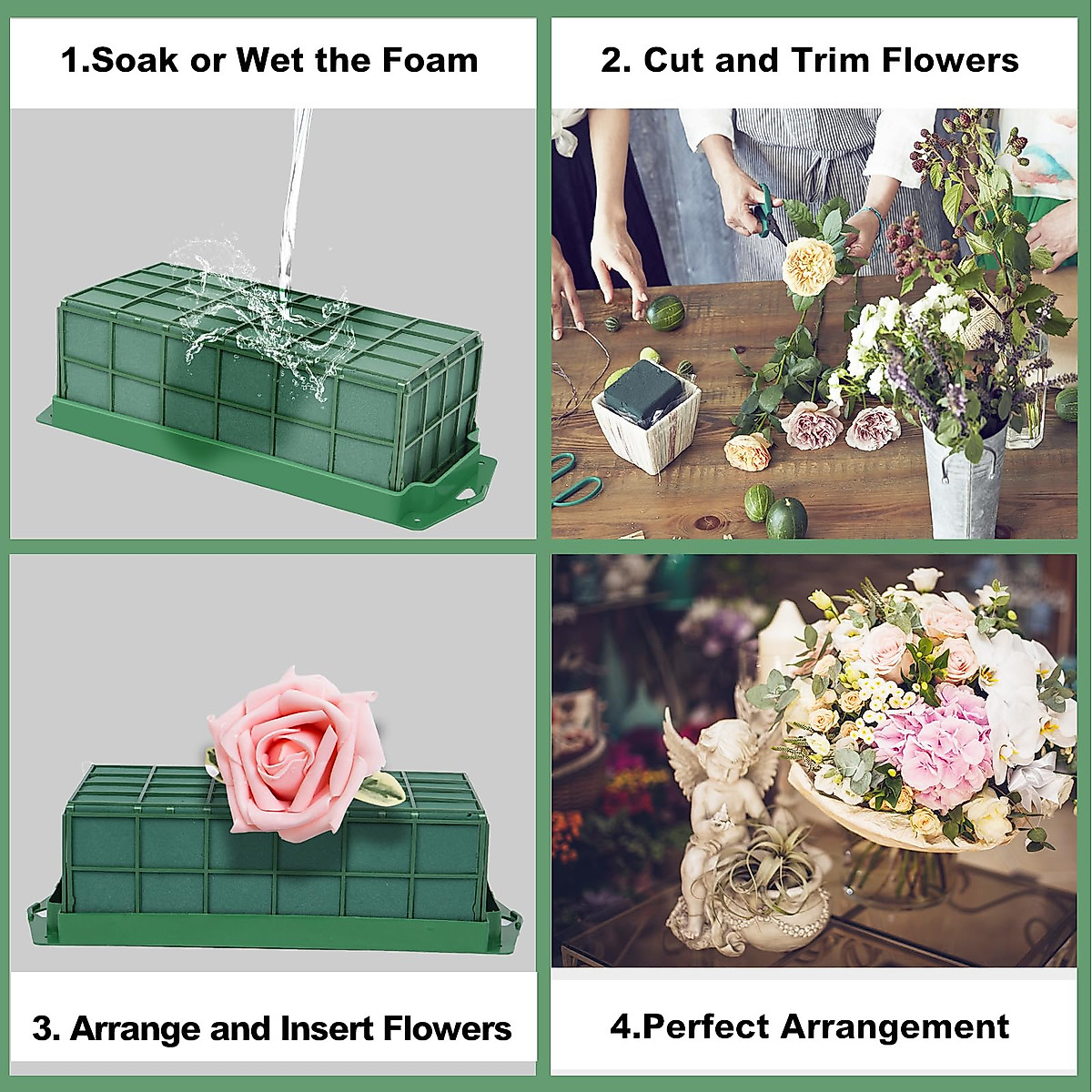 1.Soak or Wet the Foam

2. Cut and Trim Flowers

3. Arrange and Insert Flowers

4.Perfect Arrangement