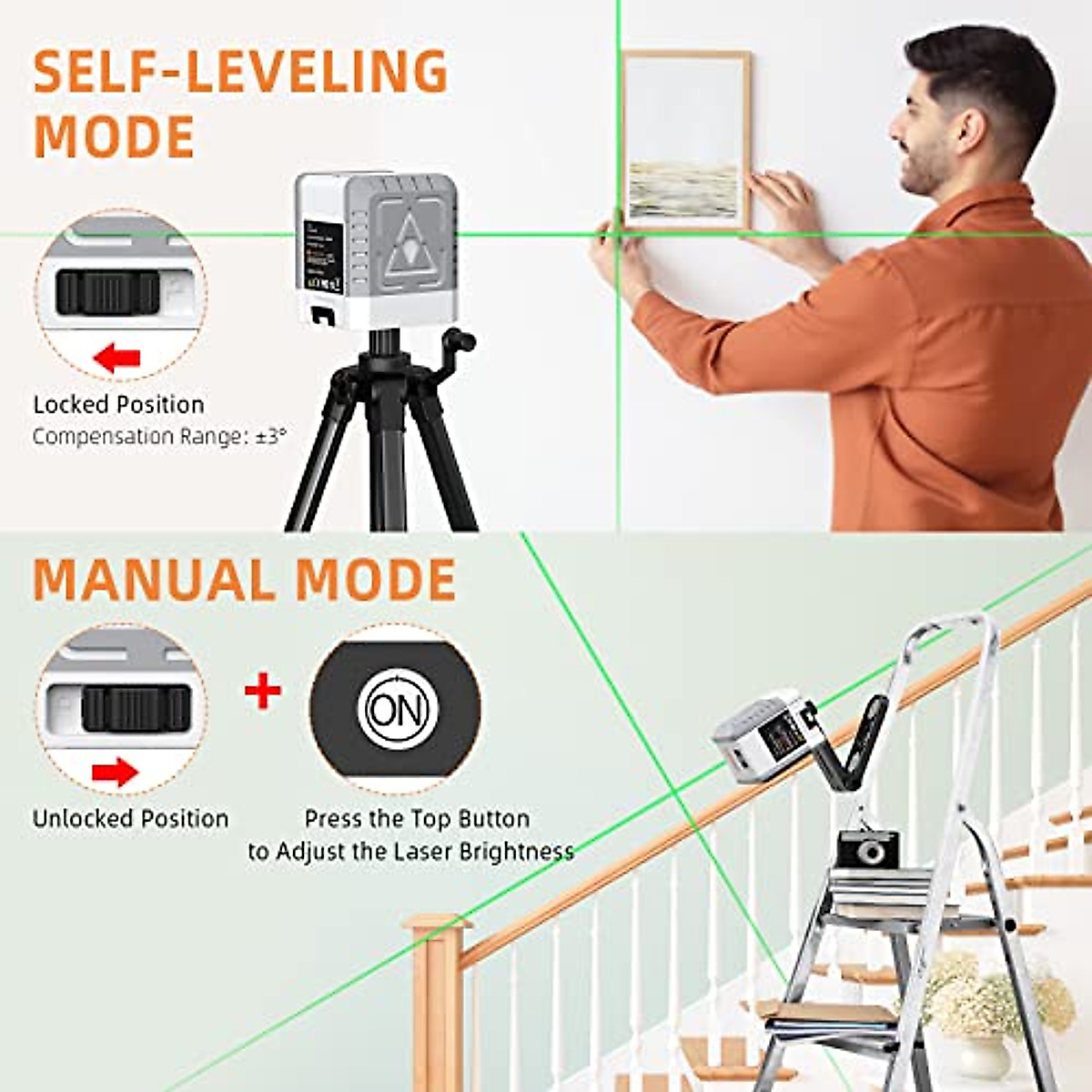 SELF-LEVELING MODE

Locked Position
Compensation Range: ±3°

MANUAL MODE

+

ON

Unlocked Position

Press the Top Button to Adjust the Laser Brightness