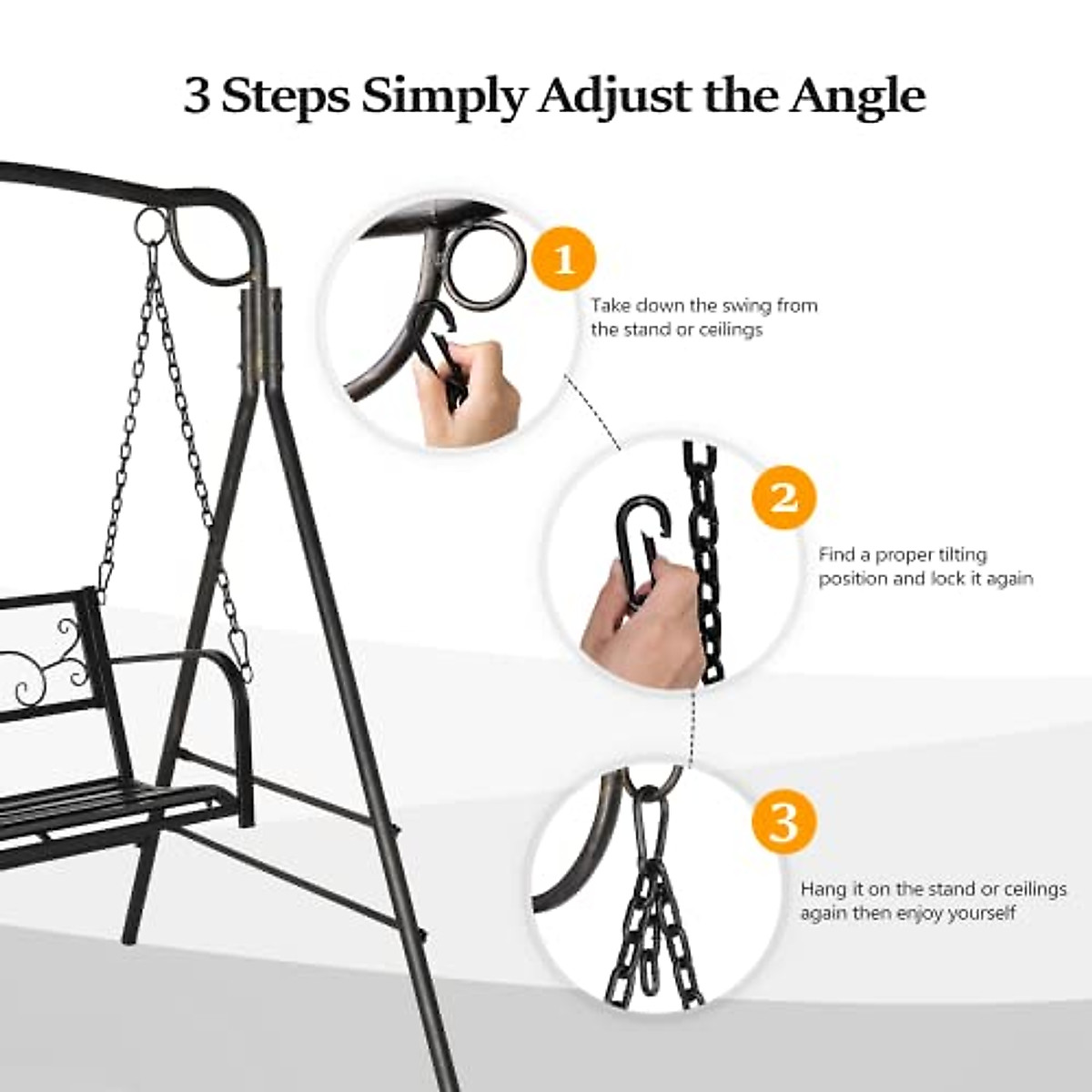 3 Steps Simply Adjust the Angle

1

Take down the swing from the stand or ceilings

2

Find a proper tilting position and lock it again

3

Hang it on the stand or ceilings again then enjoy yourself