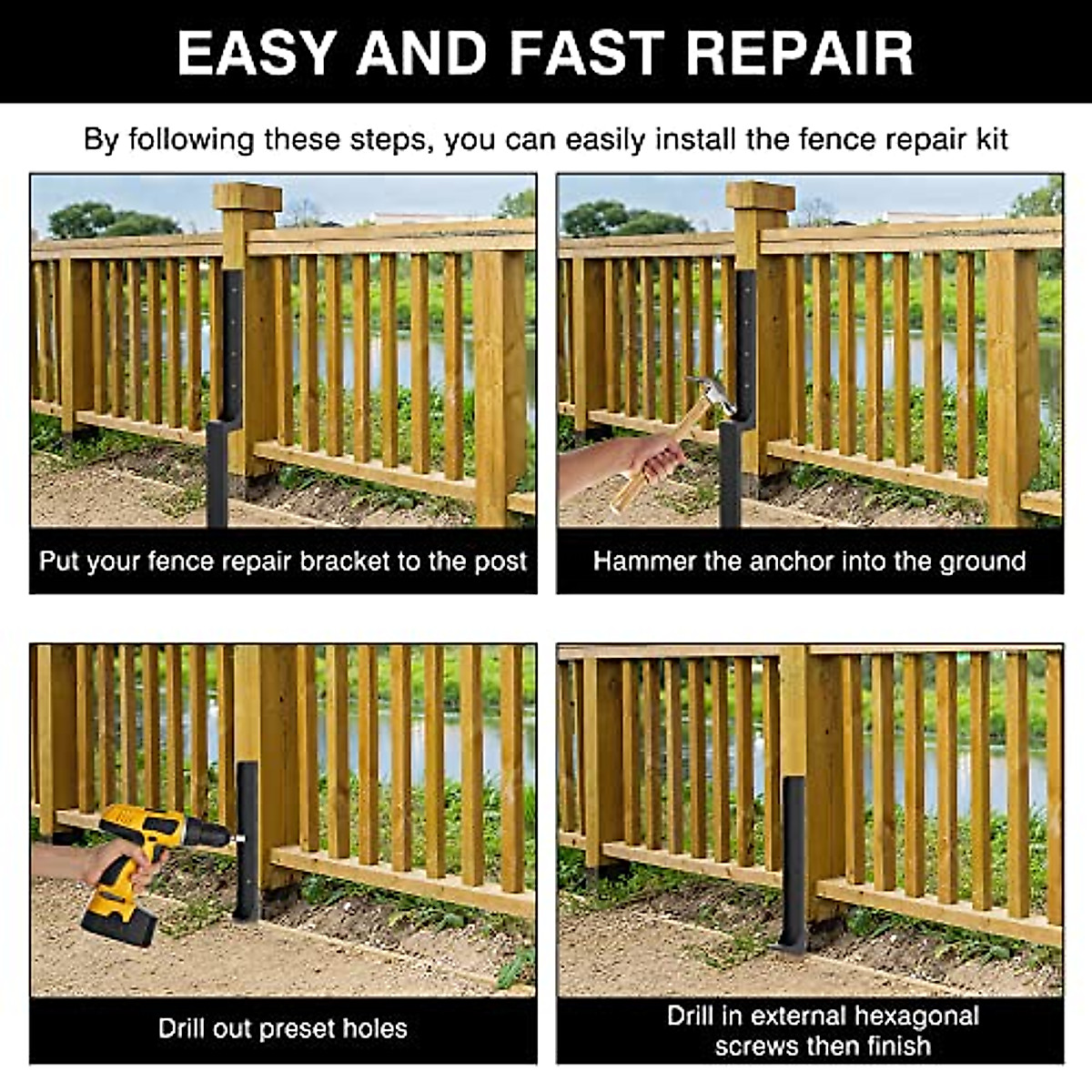 EASY AND FAST REPAIR

By following these steps, you can easily install the fence repair kit

Put your fence repair bracket to the post

Hammer the anchor into the ground

Drill out preset holes

Drill in external hexagonal screws then finish