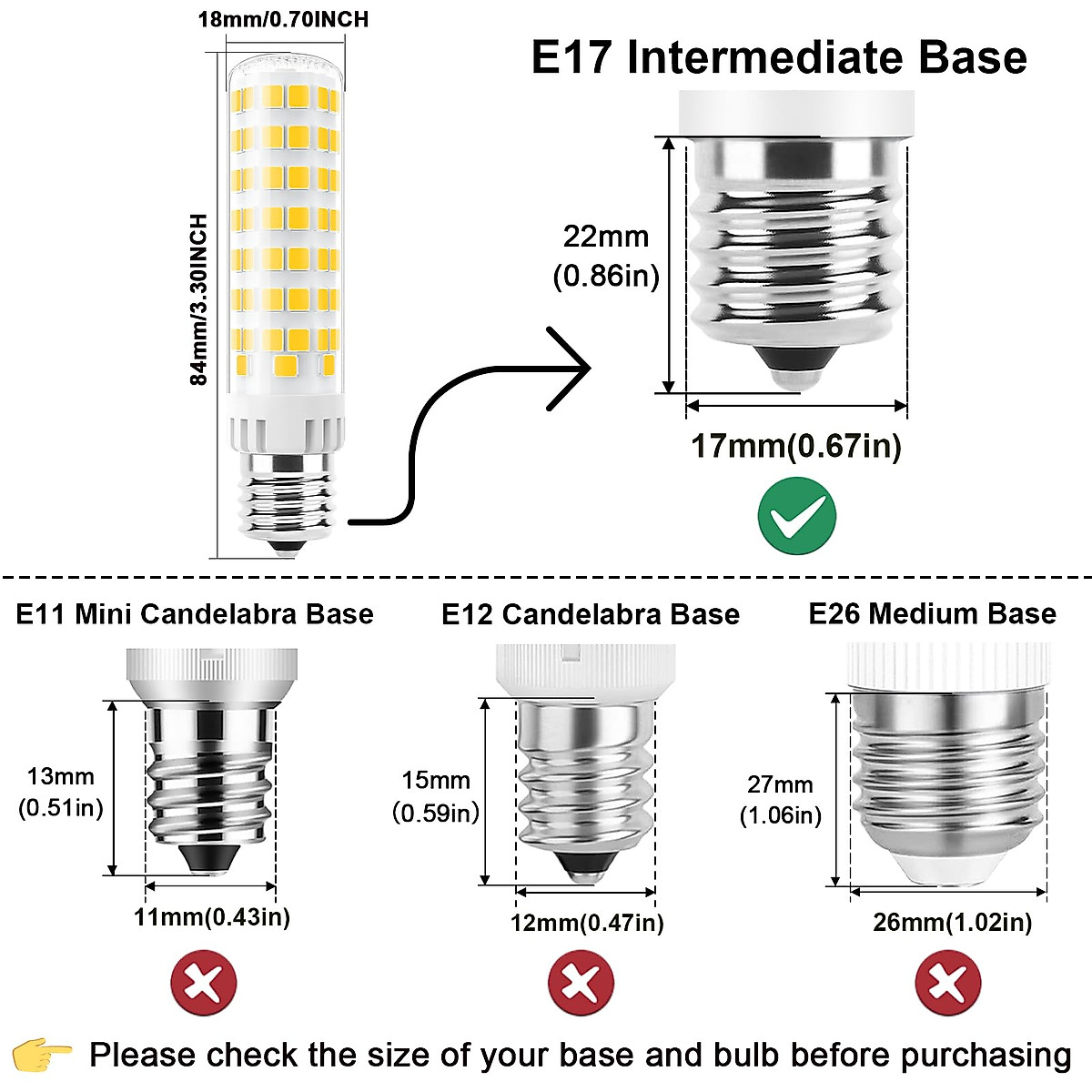 18mm/0.70INCH

84mm/3.30INCH

E17 Intermediate Base

22mm
(0.86in)

17mm(0.67in)

E11 Mini Candelabra Base

13mm
(0.51in)

11mm(0.43in)

E12 Candelabra Base

15mm
(0.59in)

12mm(0.47in)

E26 Medium Base

27mm
(1.06in)

26mm(1.02in)

Please check the size of your base and bulb before purchasing