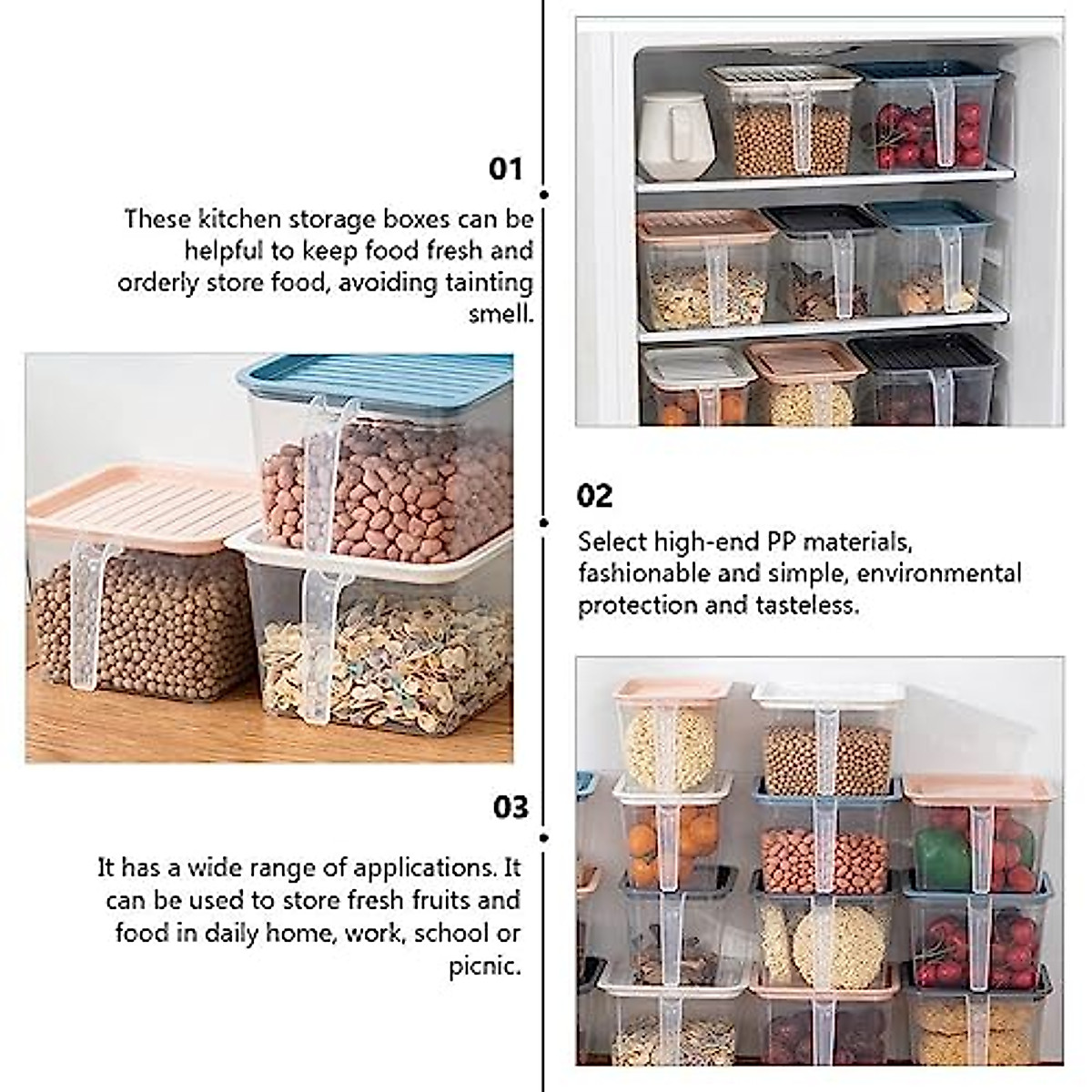 01

These kitchen storage boxes can be helpful to keep food fresh and orderly store food, avoiding tainting smell.

02

Select high-end PP materials, fashionable and simple, environmental protection and tasteless.

03

It has a wide range of applications. It can be used to store fresh fruits and food in daily home, work, school or picnic.