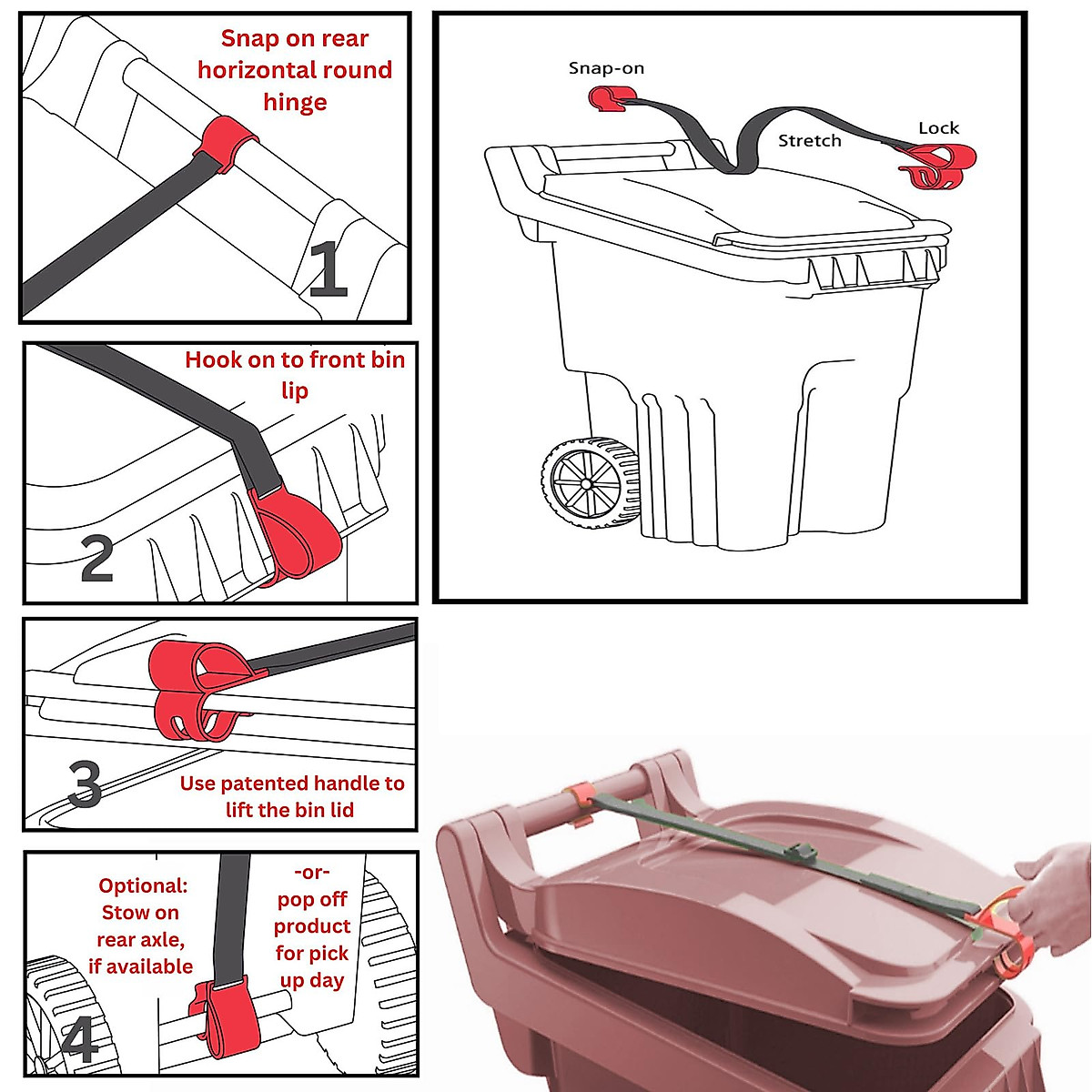 Snap on rear horizontal round hinge

1

Hook on to front bin lip

2

3

Use patented handle to lift the bin lid

Optional: Stow on rear axle, if available

-or- pop off product for pick up day

4

Snap-on

Stretch

Lock