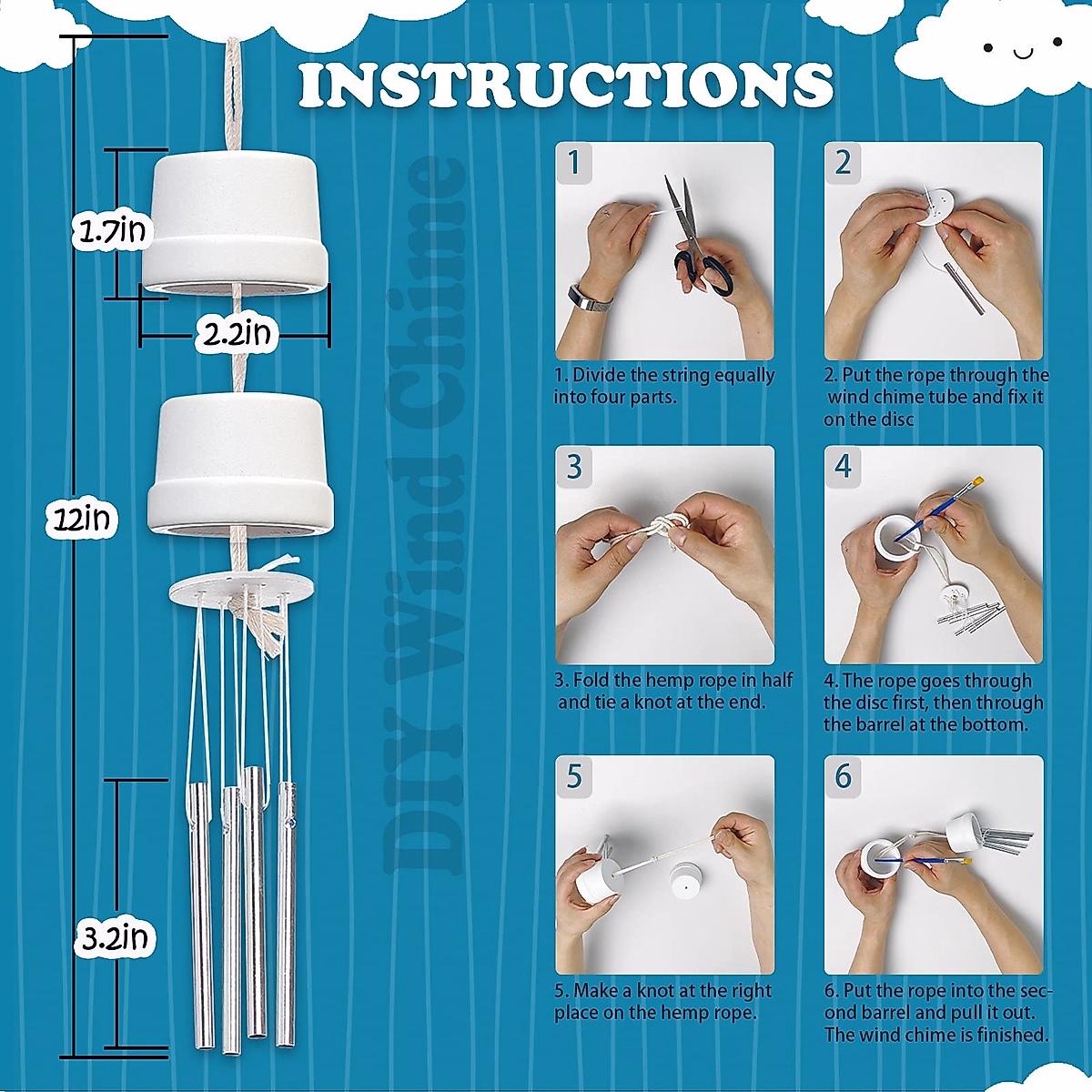 INSTRUCTIONS

1.7in

2.2in

12in

3.2in

DIY Wind Chime

1

1. Divide the string equally into four parts.

2

2. Put the rope through the wind chime tube and fix it on the disc

3

3. Fold the hemp rope in half and tie a knot at the end.

4

4. The rope goes through the disc first, then through the barrel at the bottom.

5

5. Make a knot at the right place on the hemp rope.

6

6. Put the rope into the second barrel and pull it out. The wind chime is finished.