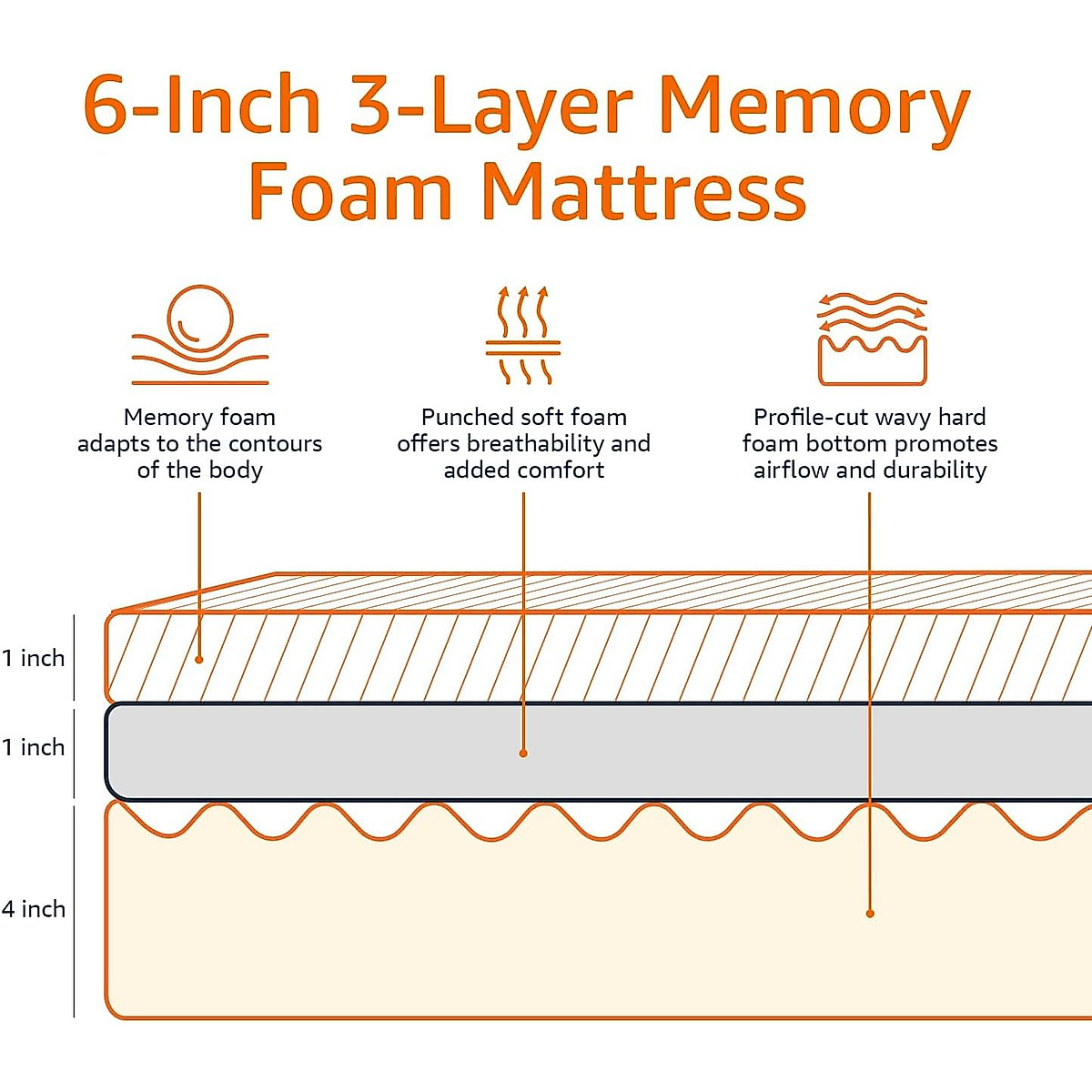 6-Inch 3-Layer Memory Foam Mattress

Memory foam adapts to the contours of the body

Punched soft foam offers breathability and added comfort

Profile-cut wavy hard foam bottom promotes airflow and durability

1 inch

1 inch

4 inch